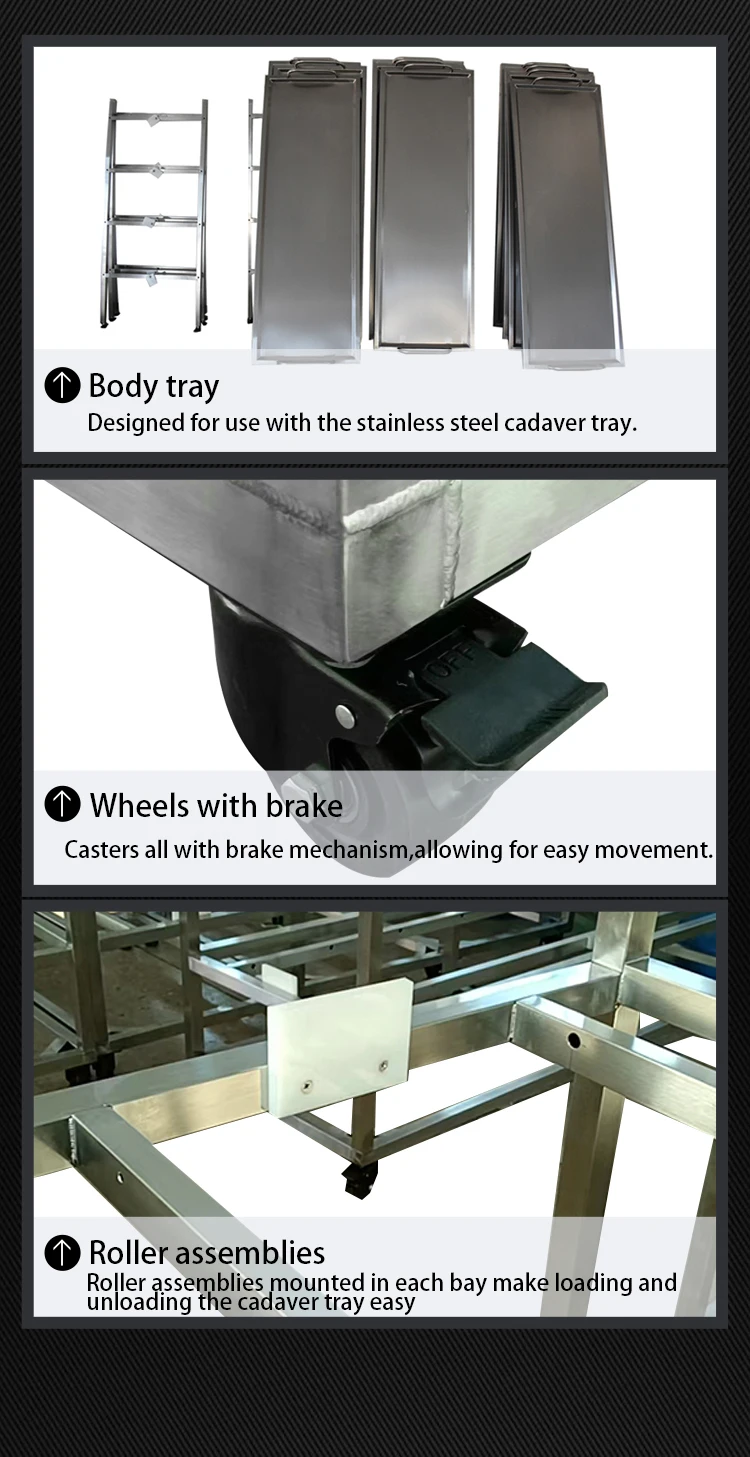 Body tray

Designed for use with the stainless steel cadaver tray.

OFF

Wheels with brake

Casters all with brake mechanism,allowing for easy movement.

Roller assemblies

Roller assemblies mounted in each bay make loading and unloading the cadaver tray easy