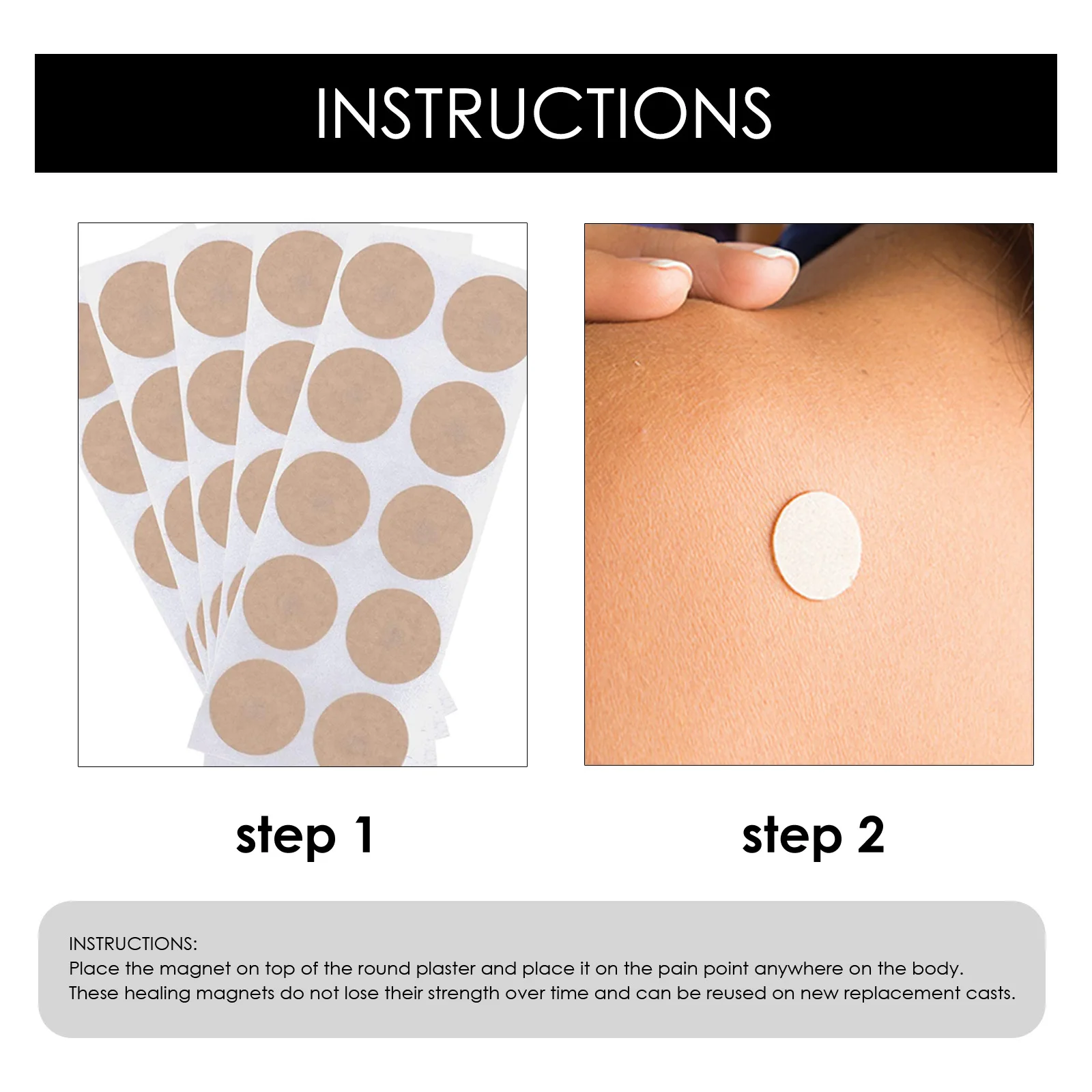 INSTRUCTIONS

step 1

step 2

INSTRUCTIONS:
Place the magnet on top of the round plaster and place it on the pain point anywhere on the body.
These healing magnets do not lose their strength over time and can be reused on new replacement casts.