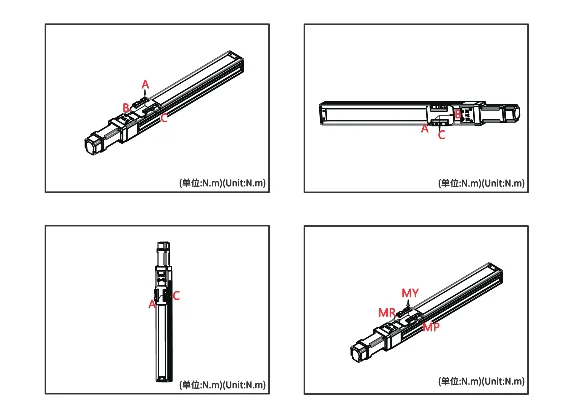 A
B
C
(单位:N.m)(Unit:N.m)

B
A
C
(单位:N.m)(Unit:N.m)

A
C
(单位:N.m)(Unit:N.m)

MY
MR
MP
(单位:N.m)(Unit:N.m)