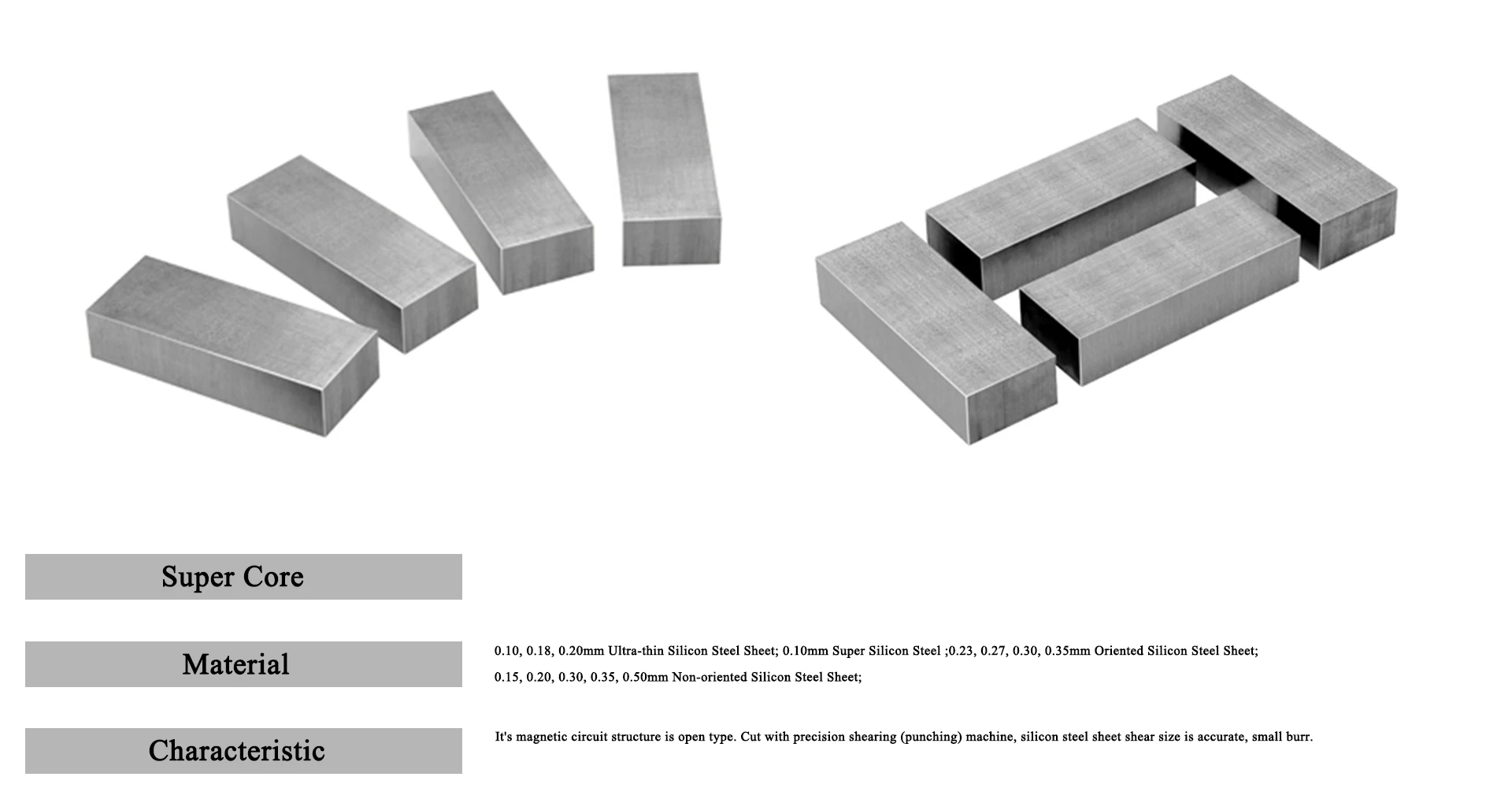 Super Core

Material

0.10, 0.18, 0.20mm Ultra-thin Silicon Steel Sheet; 0.10mm Super Silicon Steel ;0.23, 0.27, 0.30, 0.35mm Oriented Silicon Steel Sheet; 0.15, 0.20, 0.30, 0.35, 0.50mm Non-oriented Silicon Steel Sheet;

Characteristic

It's magnetic circuit structure is open type. Cut with precision shearing (punching) machine, silicon steel sheet shear size is accurate, small burr.