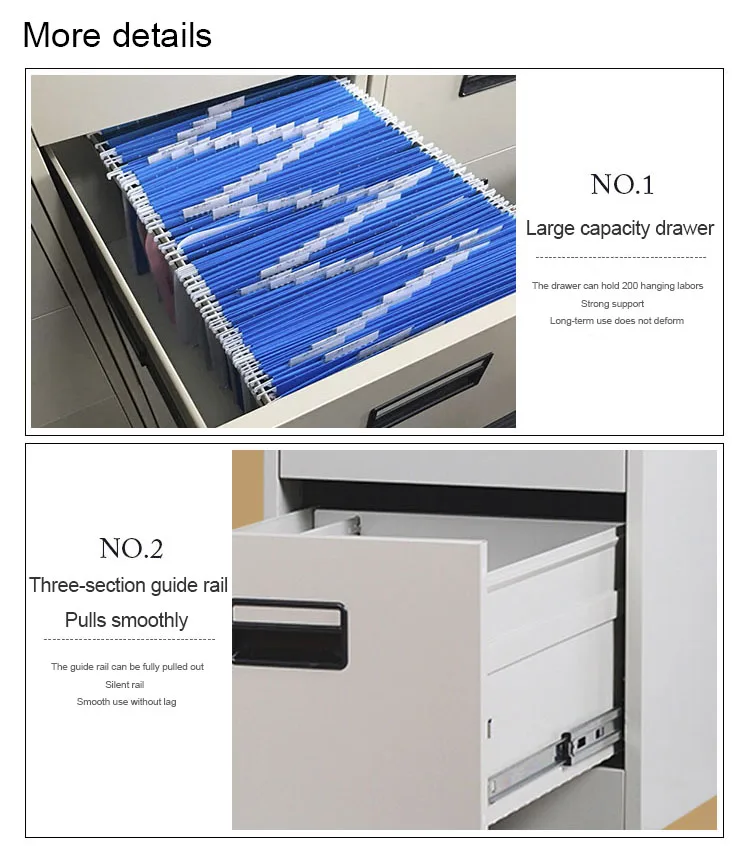 More details

NO.1

Large capacity drawer

The drawer can hold 200 hanging labors
Strong support
Long-term use does not deform

NO.2

Three-section guide rail
Pulls smoothly

The guide rail can be fully pulled out
Silent rail
Smooth use without lag