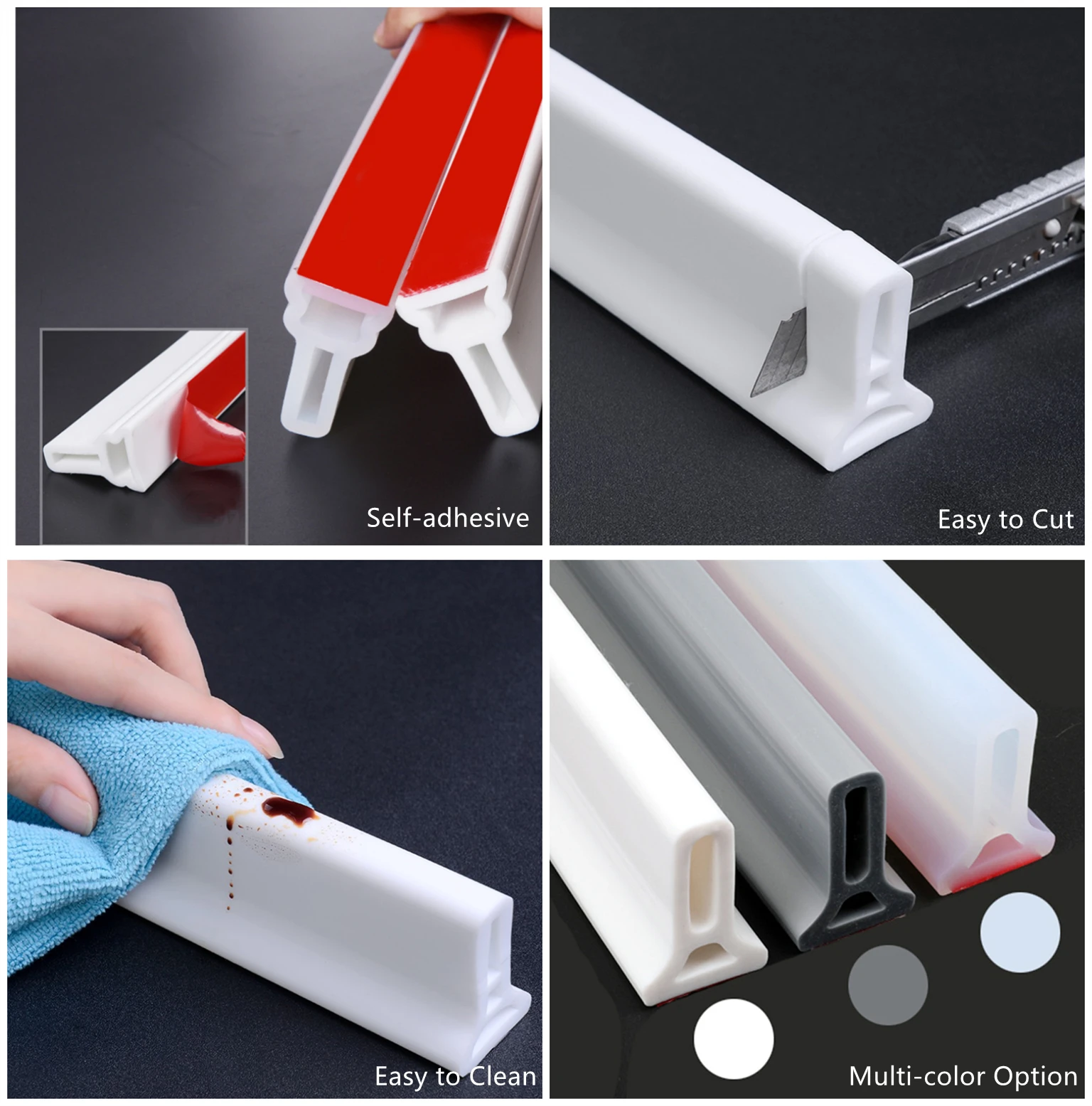 Self-adhesive

Easy to Cut

Easy to Clean

Multi-color Option