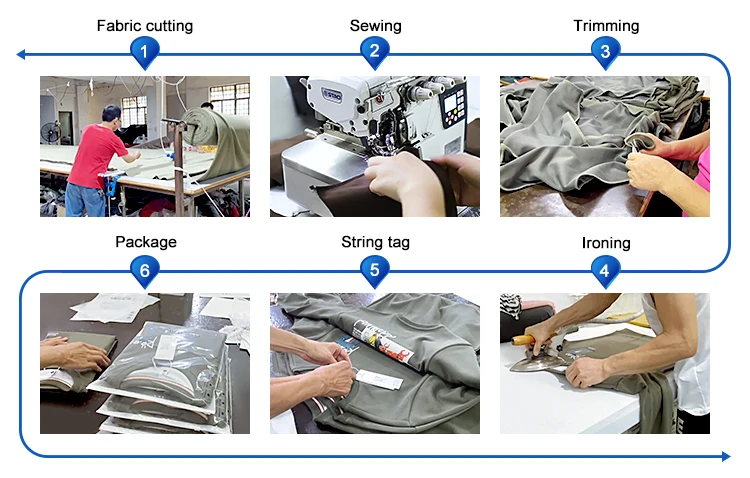 Fabric cutting
1
Sewing
2
Trimming
3
Package
6
String tag
5
Ironing
4