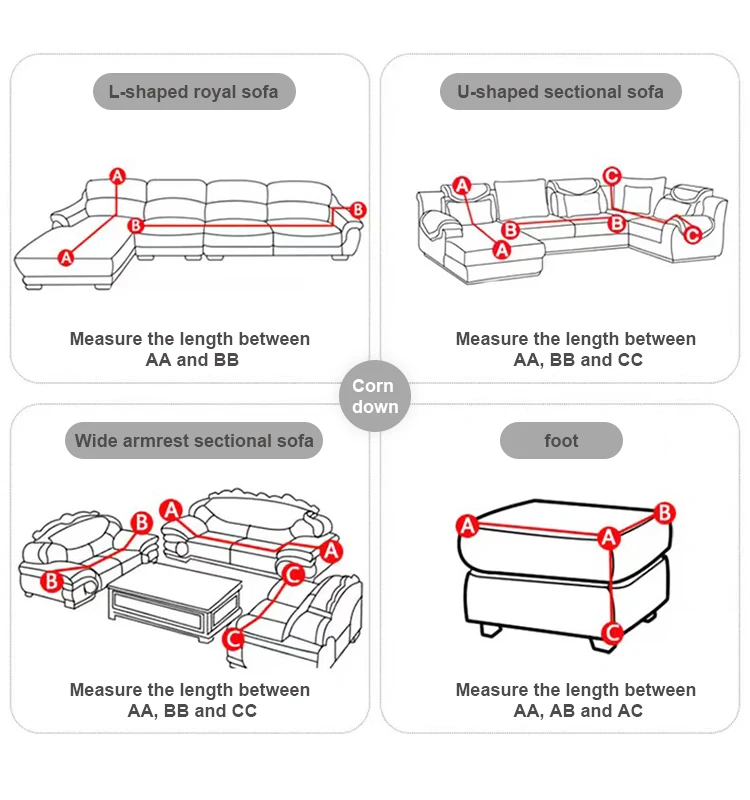 L-shaped royal sofa

A
B
B
A

Measure the length between AA and BB

U-shaped sectional sofa

A
C
B
B
A
C

Measure the length between AA, BB and CC

Corn down

Wide armrest sectional sofa

B
A
B
A
C
C

Measure the length between AA, BB and CC

foot

A
B
A
C

Measure the length between AA, AB and AC