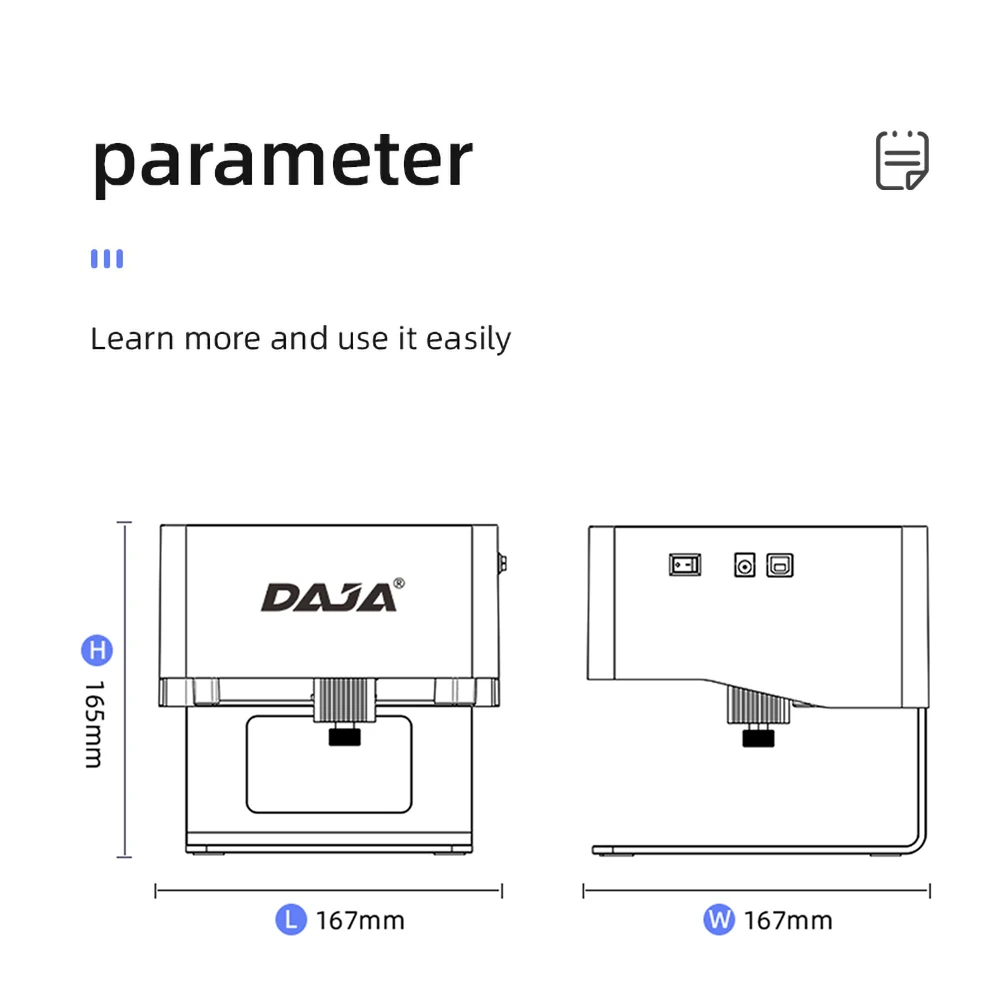 parameter

Learn more and use it easily

DAJA®

H 165mm

L 167mm

W 167mm