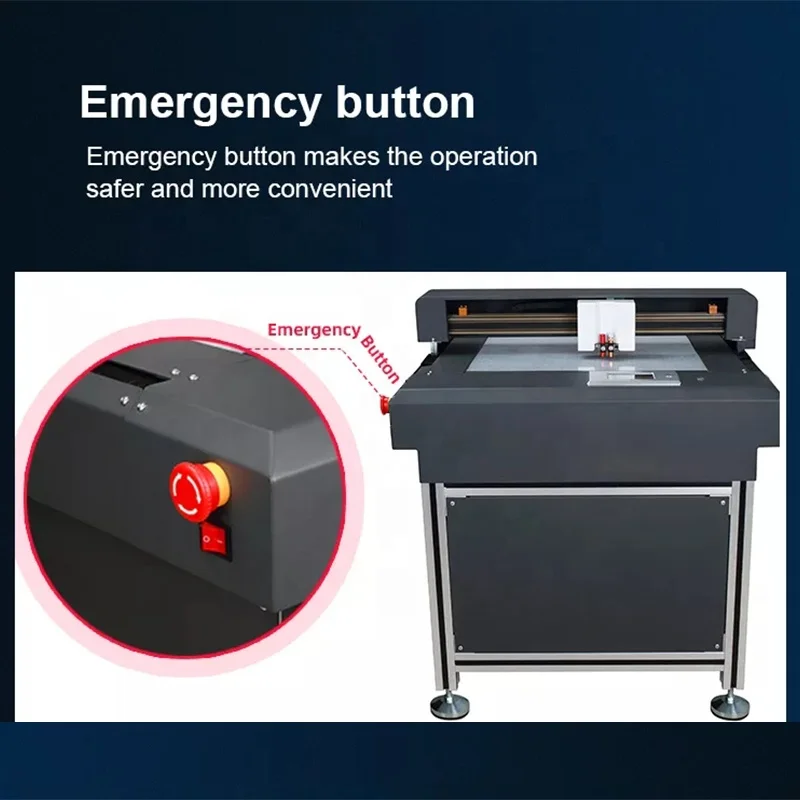 Emergency button

Emergency button makes the operation safer and more convenient

Emergency Button