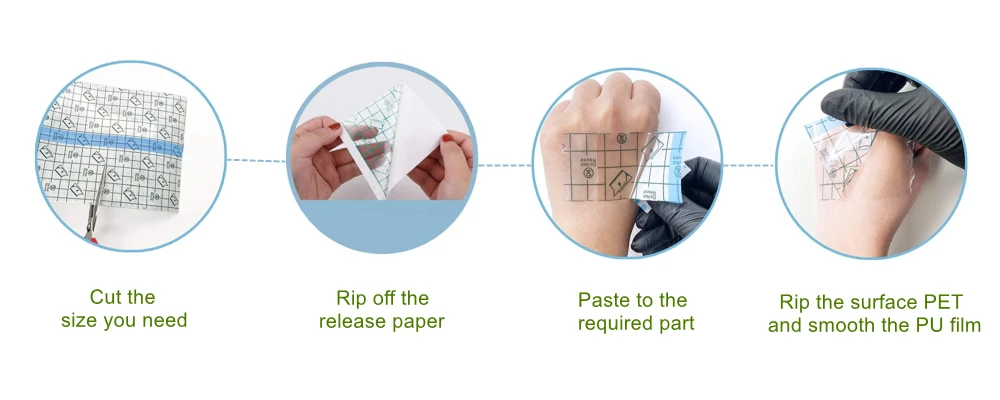 Cut the
size you need

Rip off the
release paper

Paste to the
required part

Rip the surface PET
and smooth the PU film