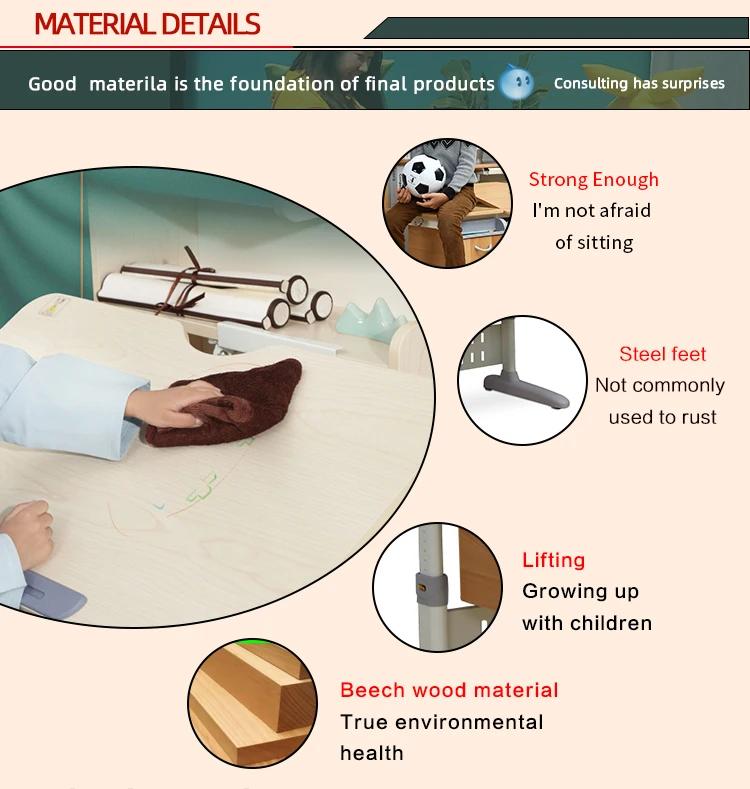 MATERIAL DETAILS

Good materila is the foundation of final products

Consulting has surprises

Strong Enough
I'm not afraid of sitting

Steel feet
Not commonly used to rust

Lifting
Growing up with children

Beech wood material
True environmental health