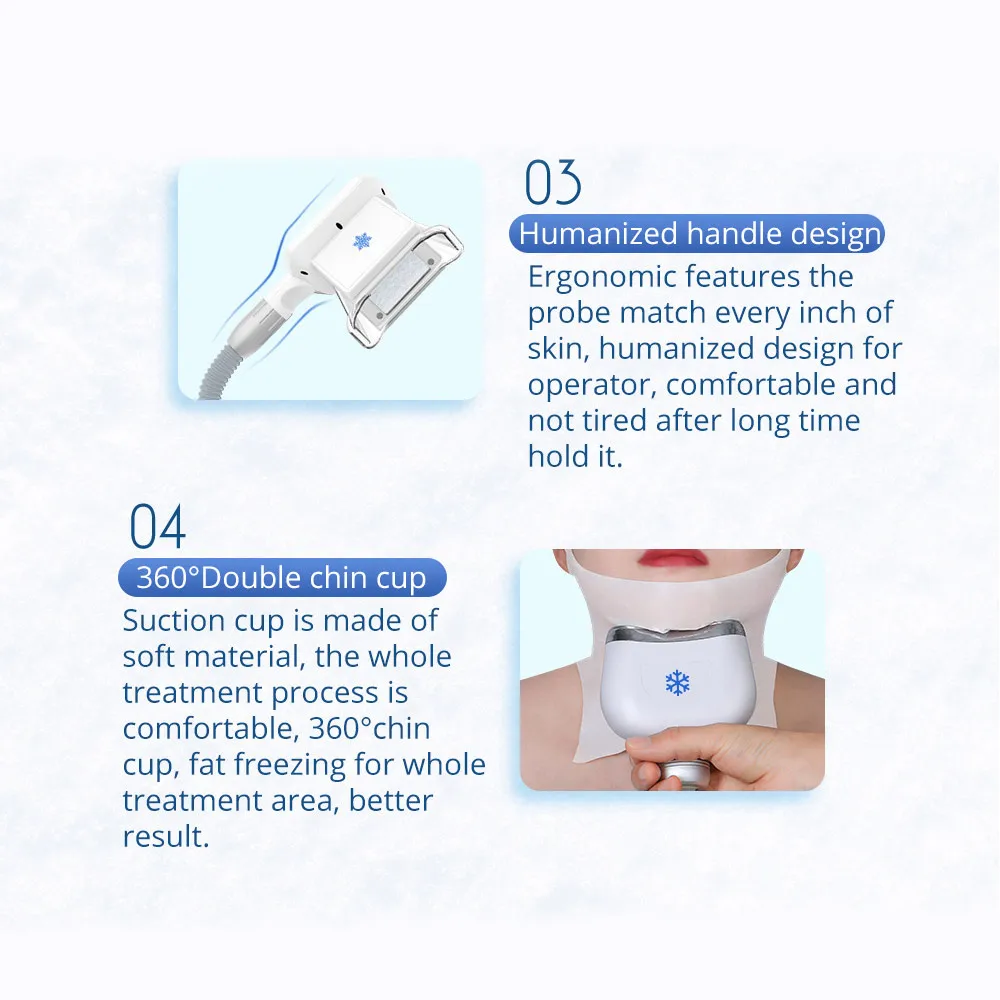 03

Humanized handle design

Ergonomic features the probe match every inch of skin, humanized design for operator, comfortable and not tired after long time hold it.

04

360°Double chin cup

Suction cup is made of soft material, the whole treatment process is comfortable, 360°chin cup, fat freezing for whole treatment area, better result.