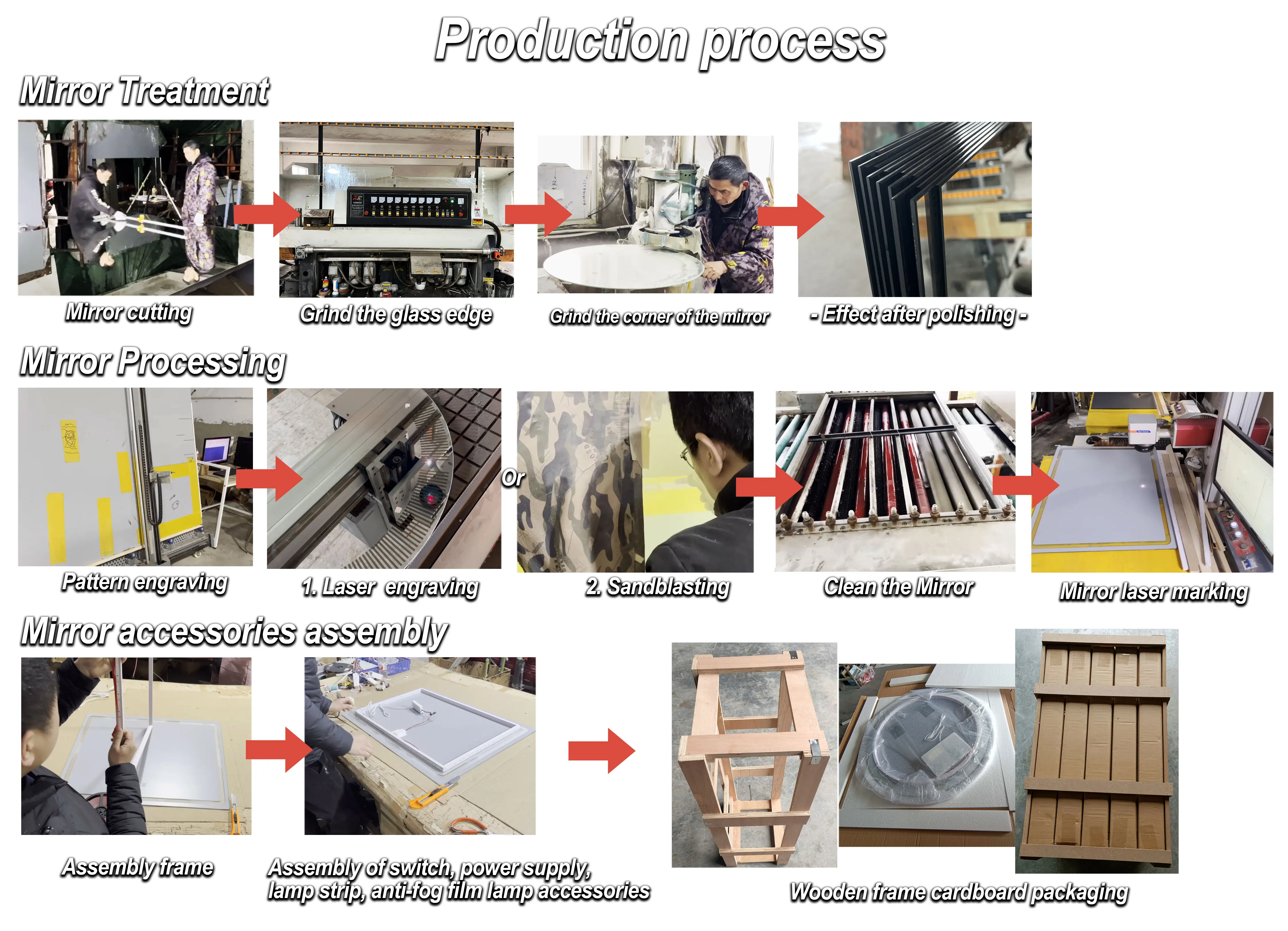 Production process

Mirror Treatment

Mirror cutting

Grind the glass edge

Grind the corner of the mirror

- Effect after polishing -

Mirror Processing

Pattern engraving

1. Laser engraving

Or

2. Sandblasting

Clean the Mirror

Mirror laser marking

Mirror accessories assembly

Assembly frame

Assembly of switch, power supply, lamp strip, anti-fog film lamp accessories

Wooden frame cardboard packaging