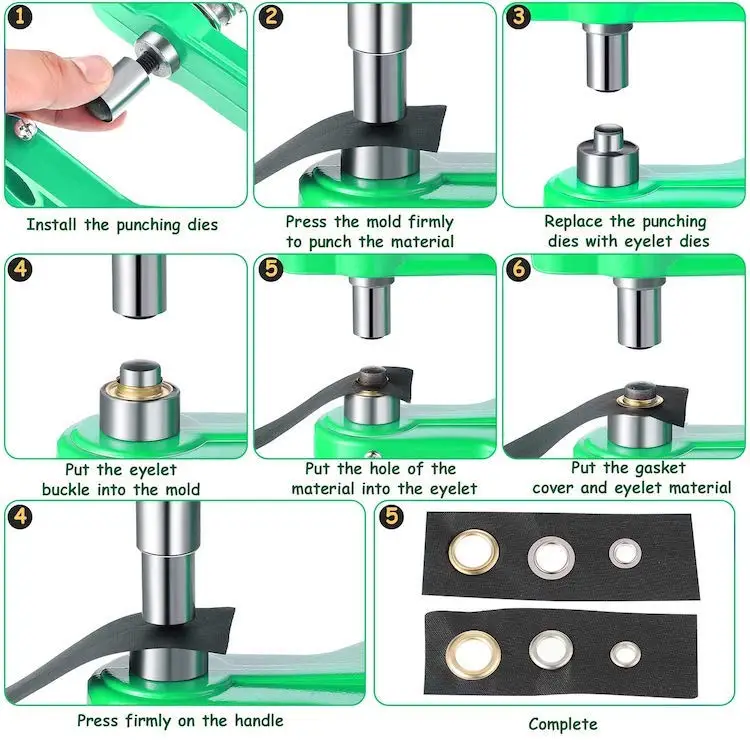 1

Install the punching dies

2

Press the mold firmly to punch the material

3

Replace the punching dies with eyelet dies

4

Put the eyelet buckle into the mold

5

Put the hole of the material into the eyelet

6

Put the gasket cover and eyelet material

4

Press firmly on the handle

5

Complete