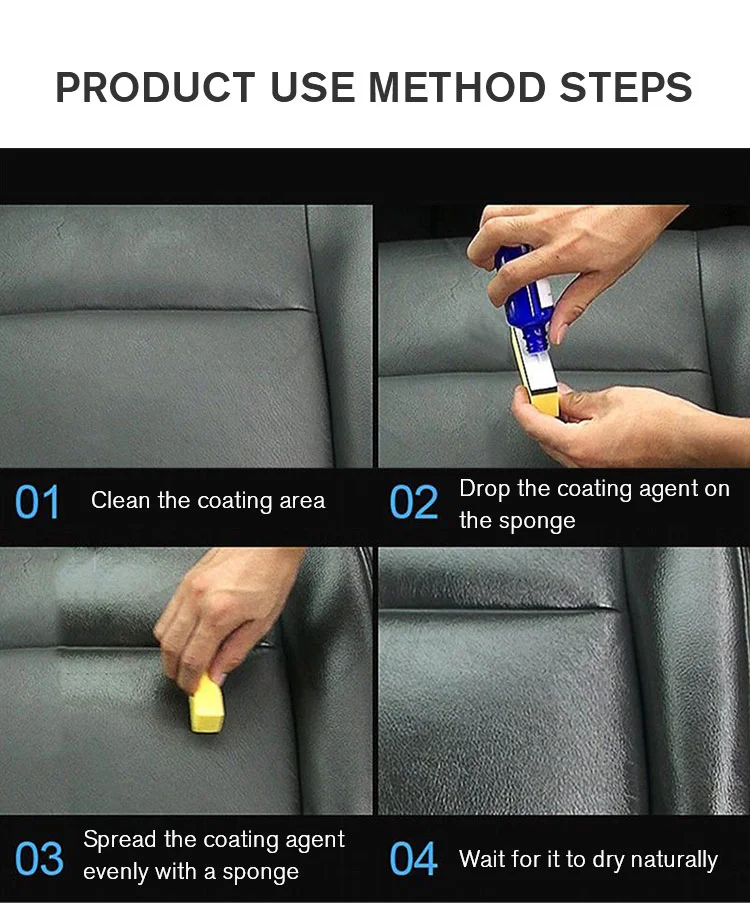 PRODUCT USE METHOD STEPS

01 Clean the coating area

02 Drop the coating agent on the sponge

03 Spread the coating agent evenly with a sponge

04 Wait for it to dry naturally