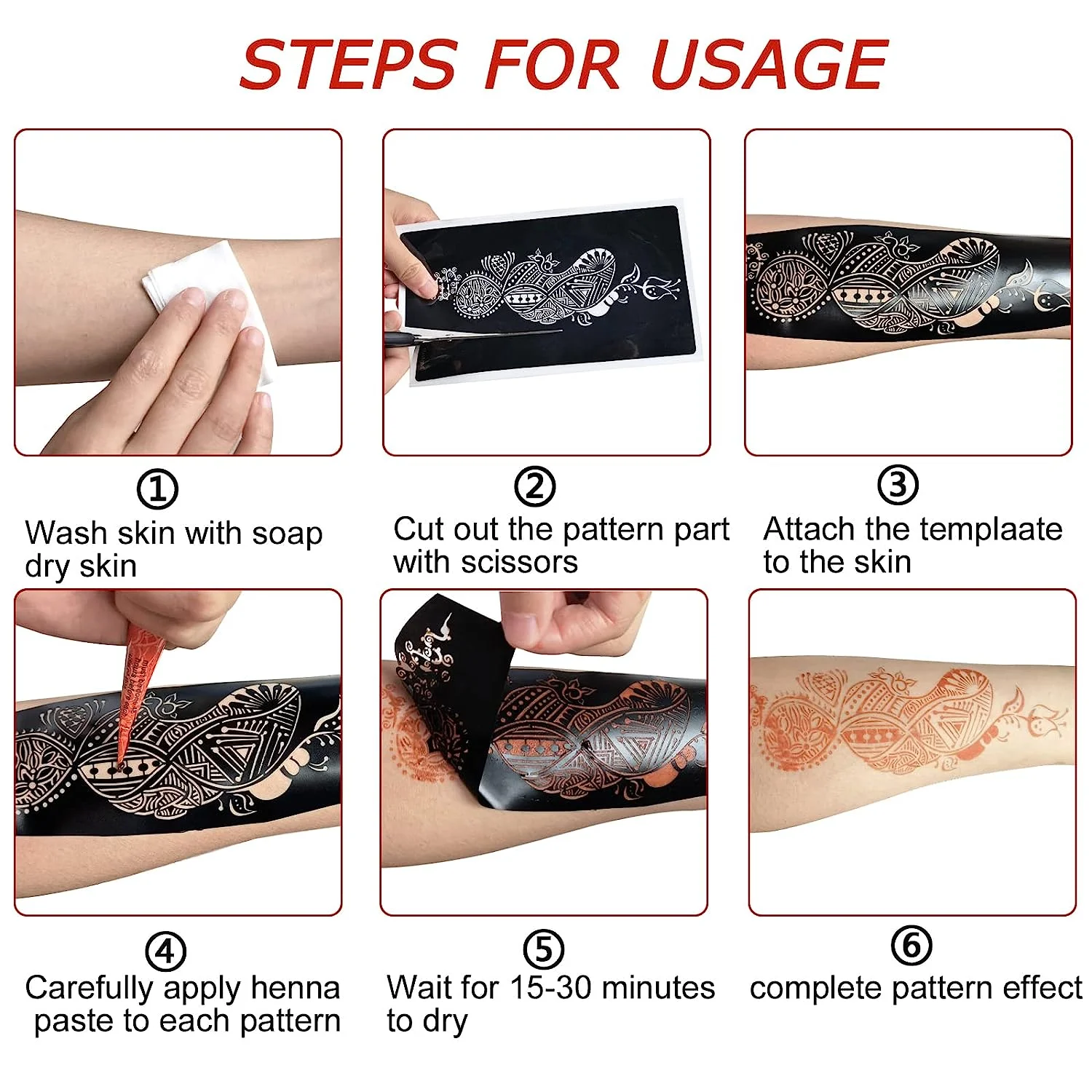 STEPS FOR USAGE

①
Wash skin with soap dry skin

②
Cut out the pattern part with scissors

③
Attach the templaate to the skin

④
Carefully apply henna paste to each pattern

⑤
Wait for 15-30 minutes to dry

⑥
complete pattern effect