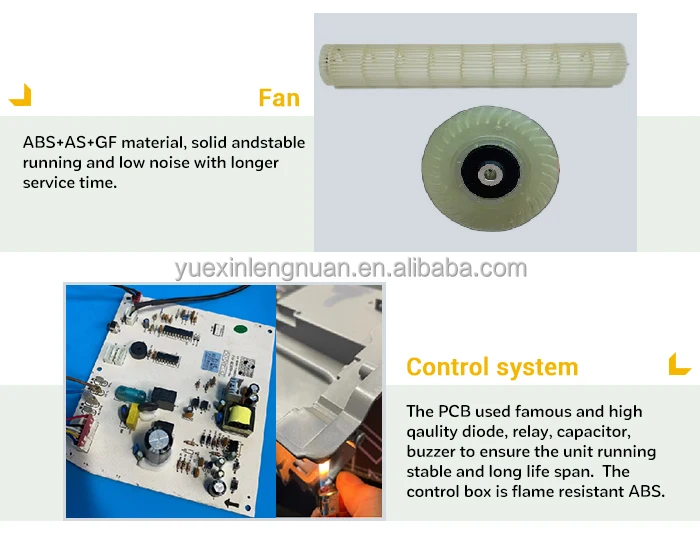 Fan

ABS+AS+GF material, solid andstable running and low noise with longer service time.

yuexinlengnuan.en.alibaba.com

Control system

The PCB used famous and high qaulity diode, relay, capacitor, buzzer to ensure the unit running stable and long life span. The control box is flame resistant ABS.