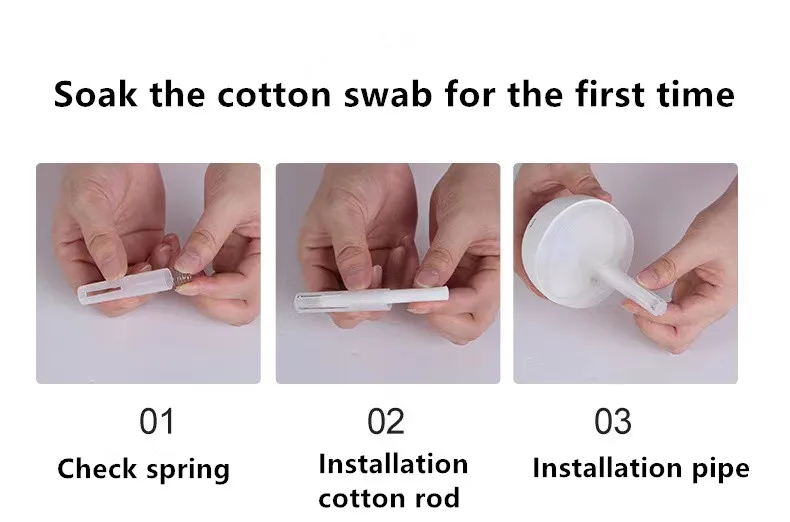 Soak the cotton swab for the first time

01
Check spring

02
Installation cotton rod

03
Installation pipe