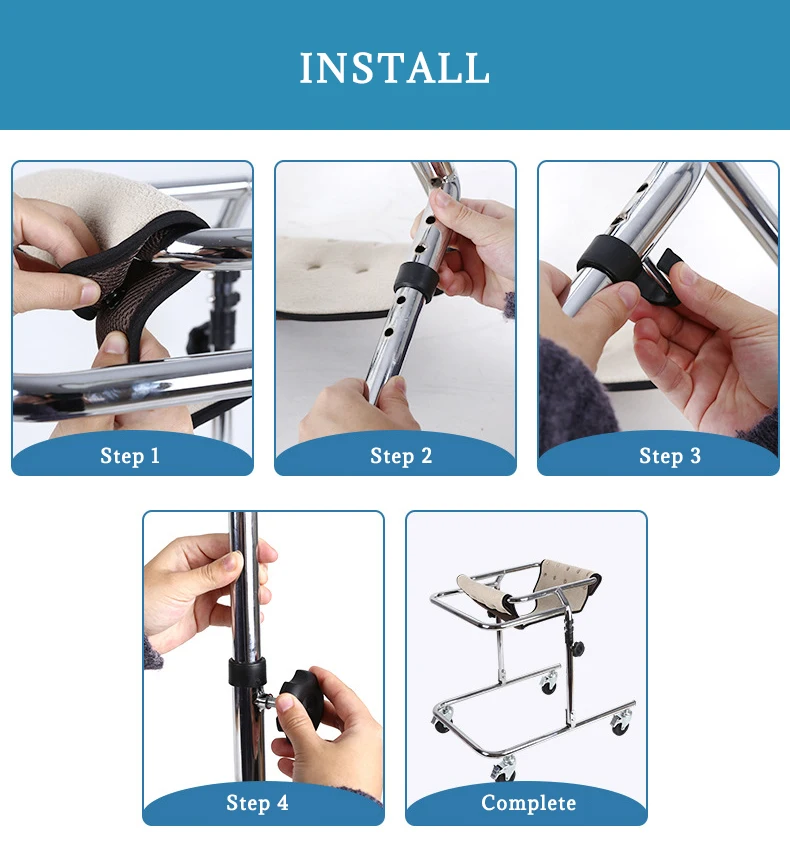 INSTALL

Step 1

Step 2

Step 3

Step 4

Complete