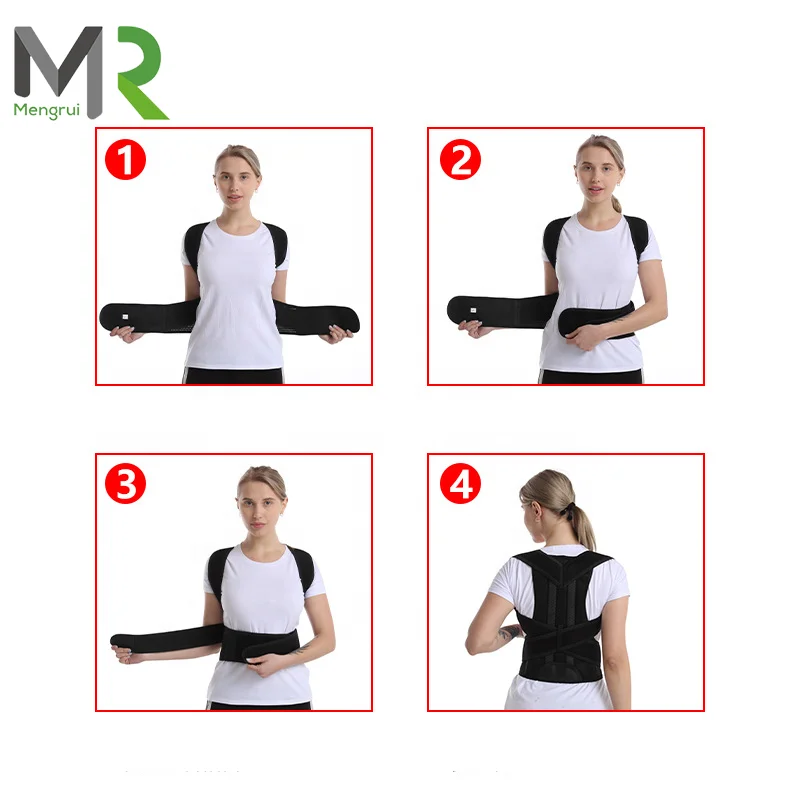 MR
Mengrui

1

2

3

4