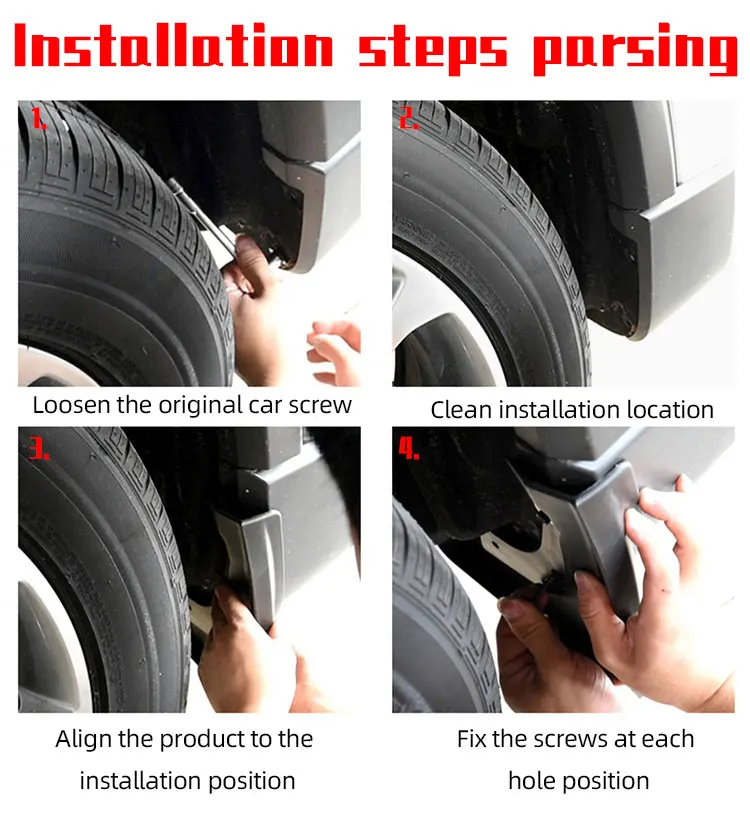 Installation steps parsing

1.

Loosen the original car screw

2.

Clean installation location

3.

Align the product to the installation position

4.

Fix the screws at each hole position