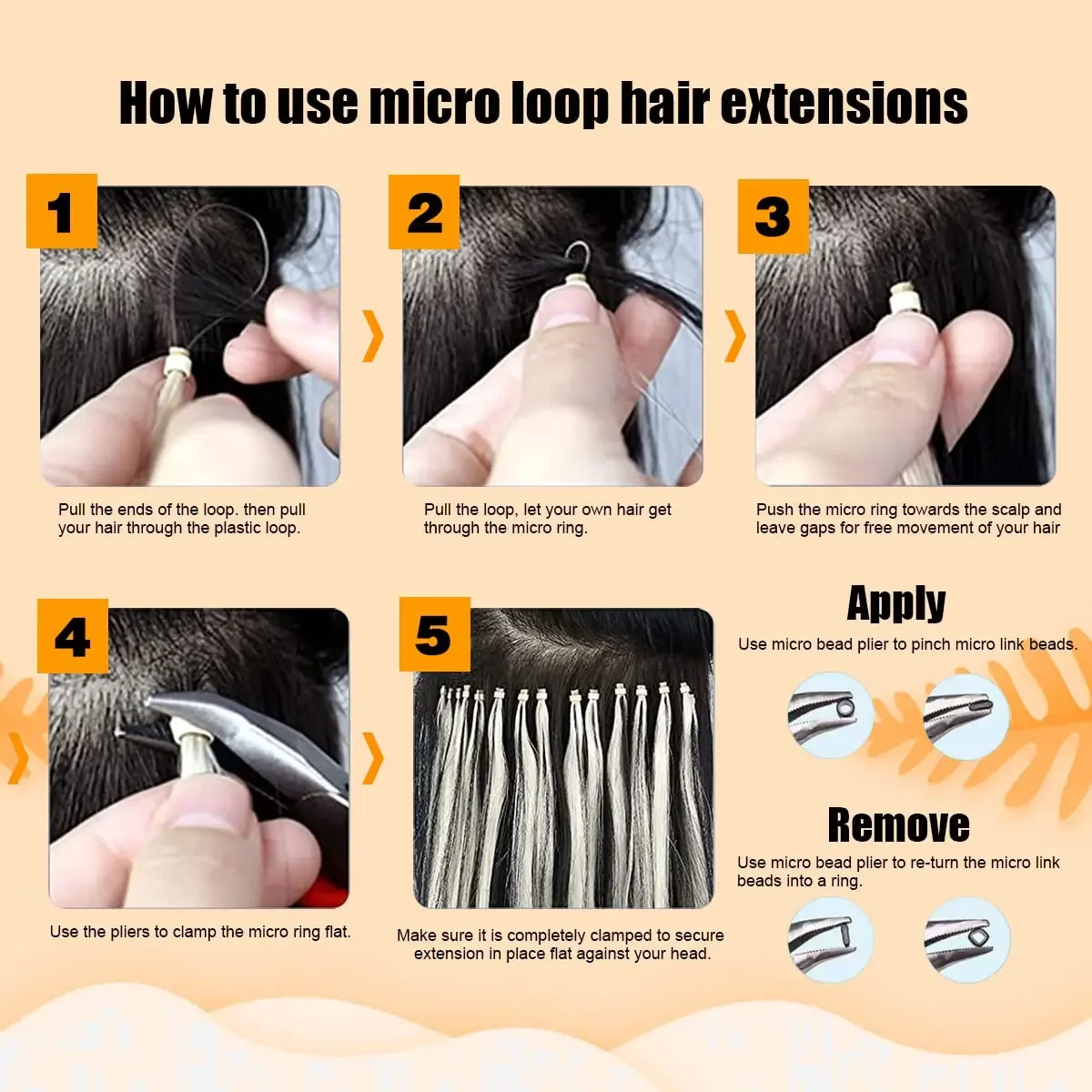 How to use micro loop hair extensions

1

Pull the ends of the loop. then pull your hair through the plastic loop.

2

Pull the loop, let your own hair get through the micro ring.

3

Push the micro ring towards the scalp and leave gaps for free movement of your hair

4

Use the pliers to clamp the micro ring flat.

5

Make sure it is completely clamped to secure extension in place flat against your head.

Apply

Use micro bead plier to pinch micro link beads.

Remove

Use micro bead plier to re-turn the micro link beads into a ring.