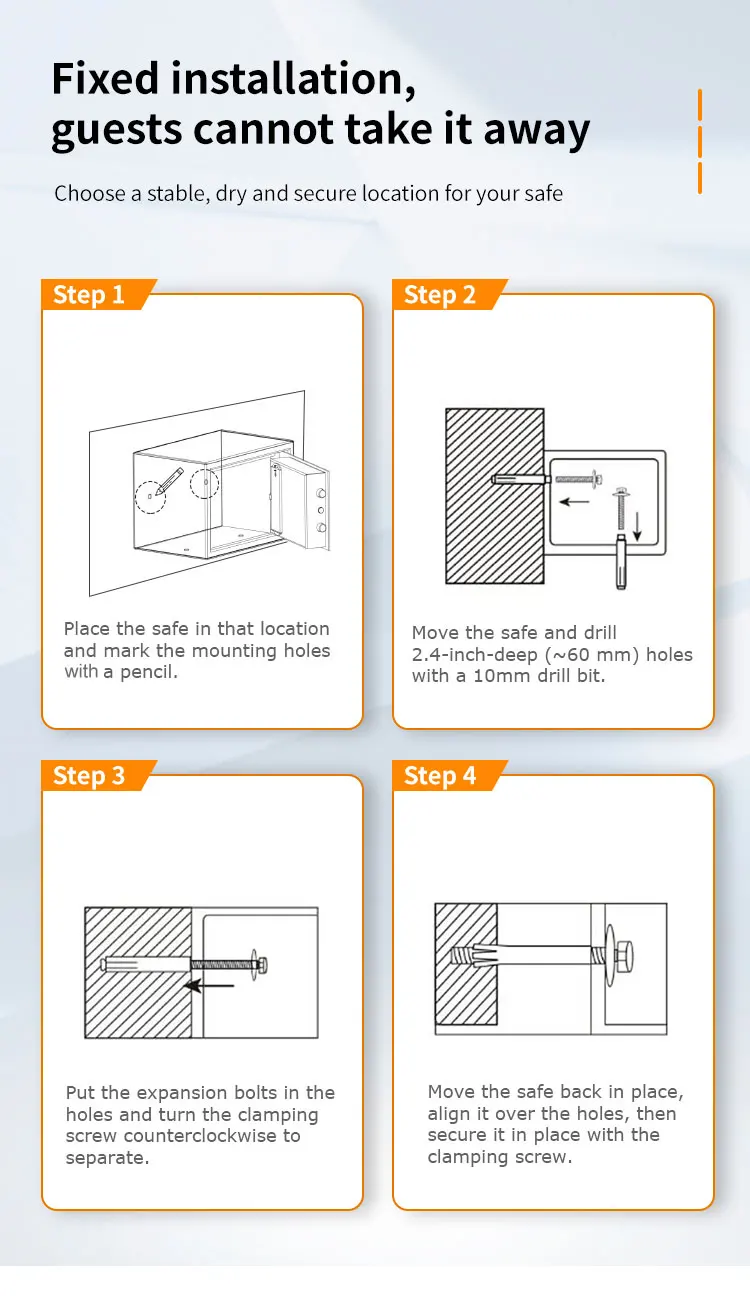 Fixed installation, guests cannot take it away

Choose a stable, dry and secure location for your safe

Step 1

Place the safe in that location and mark the mounting holes with a pencil.

Step 2

Move the safe and drill 2.4-inch-deep (~60 mm) holes with a 10mm drill bit.

Step 3

Put the expansion bolts in the holes and turn the clamping screw counterclockwise to separate.

Step 4

Move the safe back in place, align it over the holes, then secure it in place with the clamping screw.