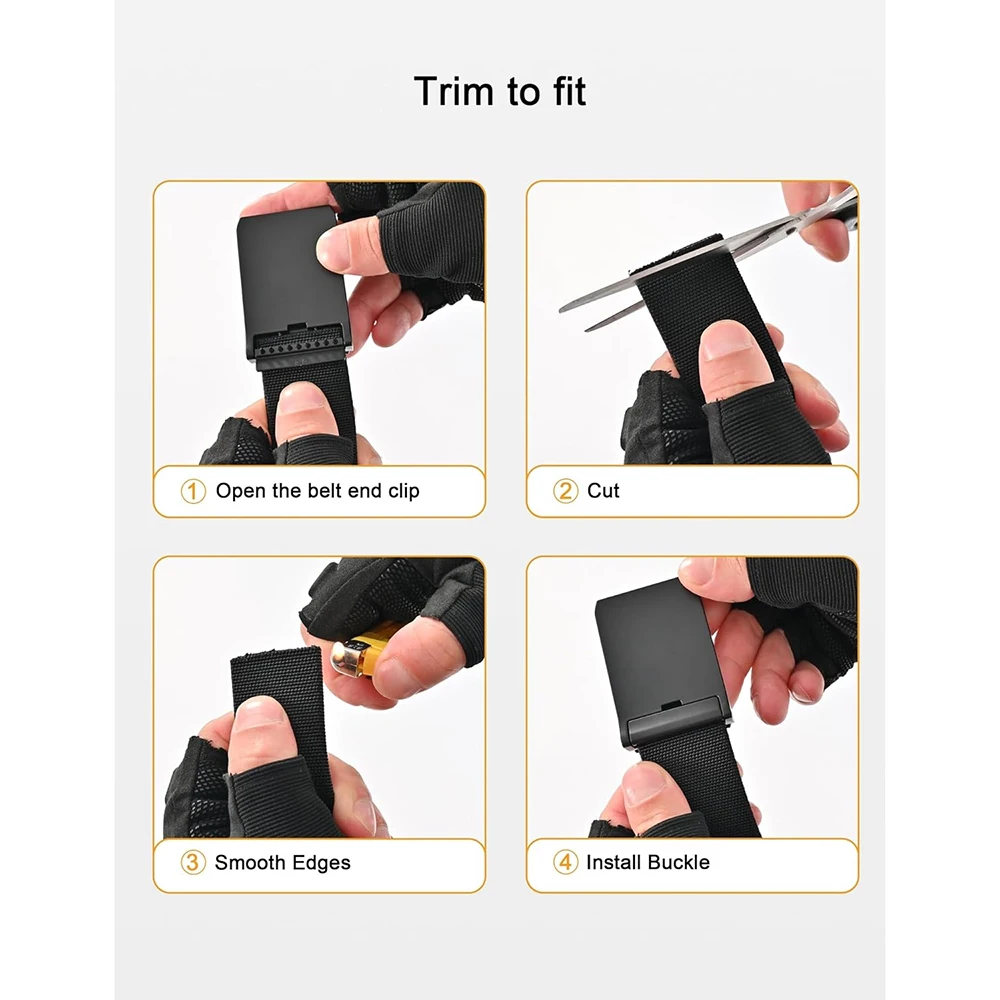 Trim to fit

① Open the belt end clip

② Cut

③ Smooth Edges

④ Install Buckle