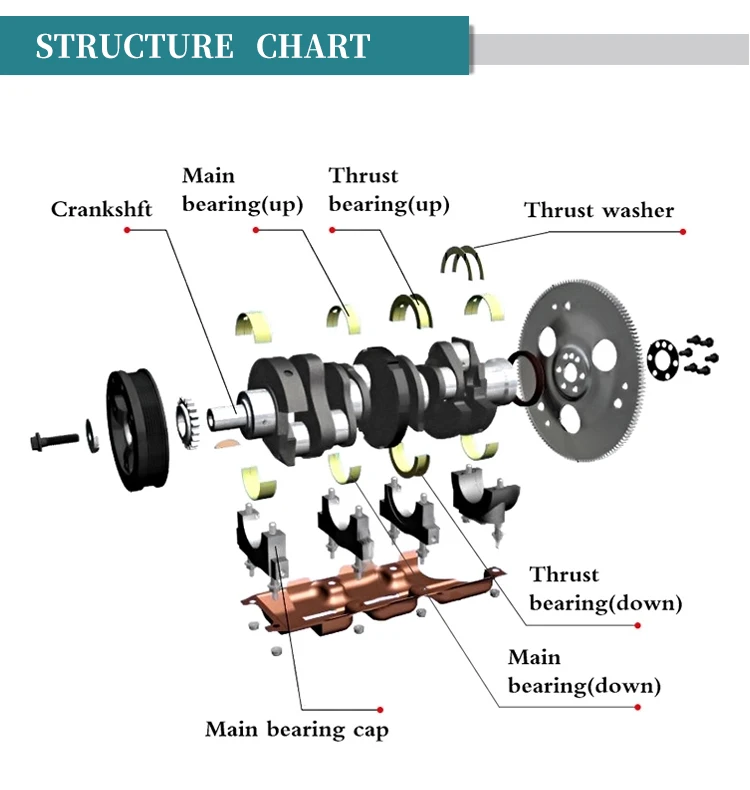 STRUCTURE CHART

Crankshft

Main bearing(up)

Thrust bearing(up)

Thrust washer

Thrust bearing(down)

Main bearing(down)

Main bearing cap