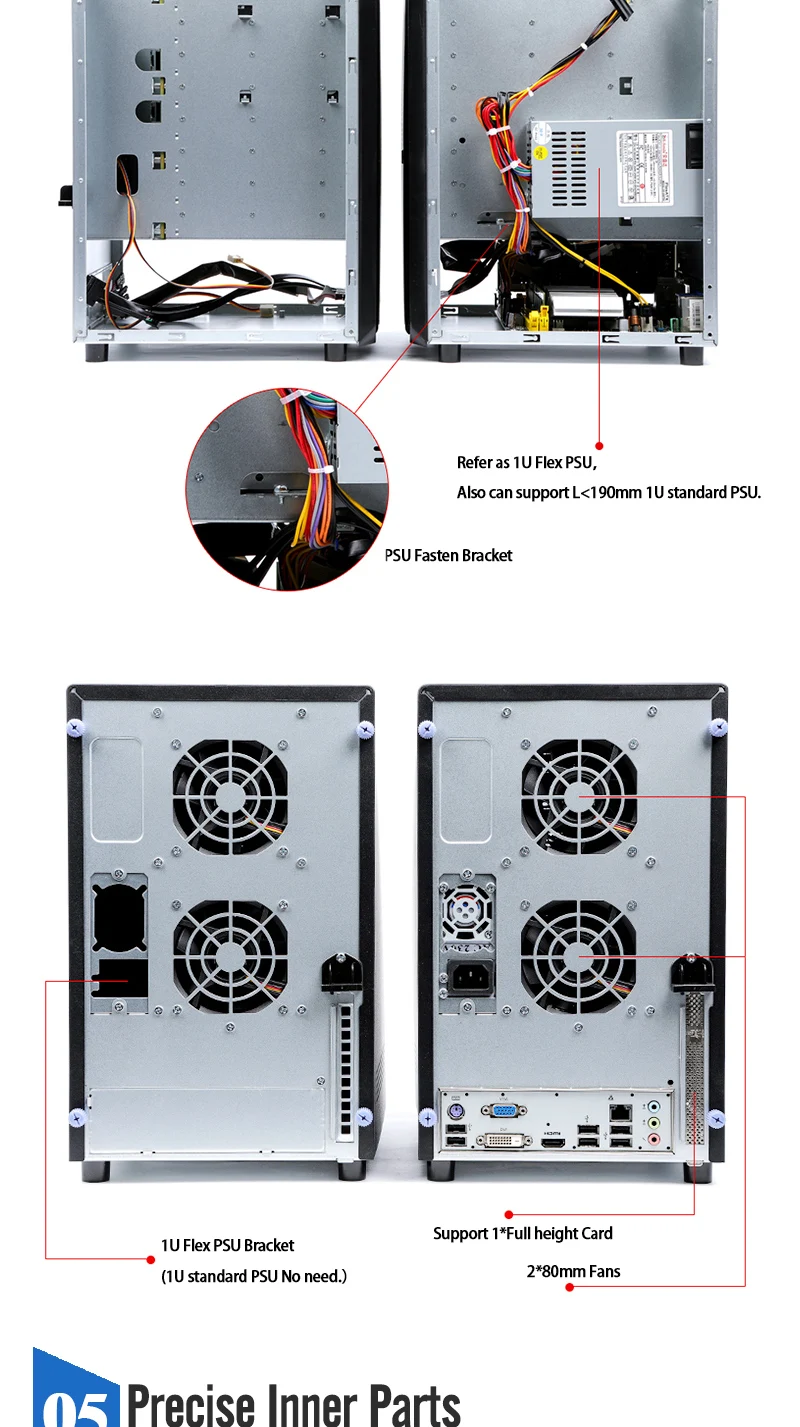 Refer as 1U Flex PSU,
Also can support L<190mm 1U standard PSU.

PSU Fasten Bracket

1U Flex PSU Bracket
(1U standard PSU No need.)

Support 1*Full height Card

2*80mm Fans

05 Precise Inner Parts