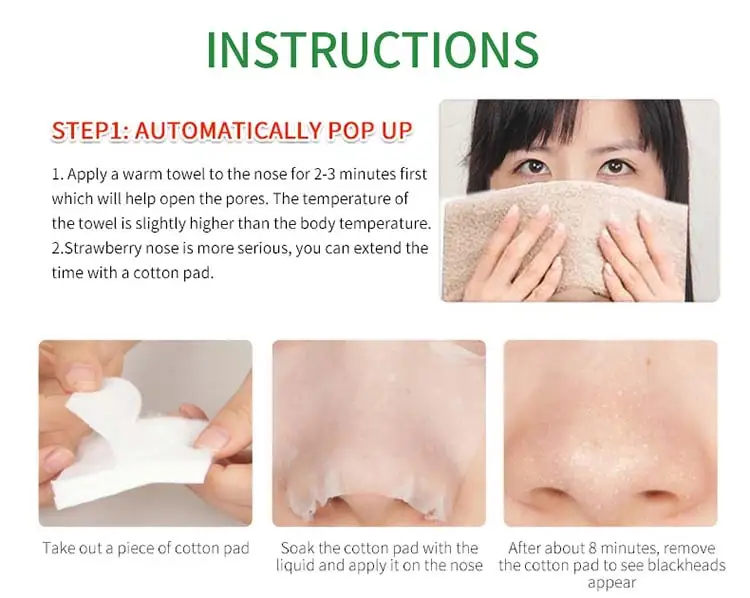 INSTRUCTIONS

STEP1: AUTOMATICALLY POP UP

1. Apply a warm towel to the nose for 2-3 minutes first which will help open the pores. The temperature of the towel is slightly higher than the body temperature.
2.Strawberry nose is more serious, you can extend the time with a cotton pad.

Take out a piece of cotton pad

Soak the cotton pad with the liquid and apply it on the nose

After about 8 minutes, remove the cotton pad to see blackheads appear