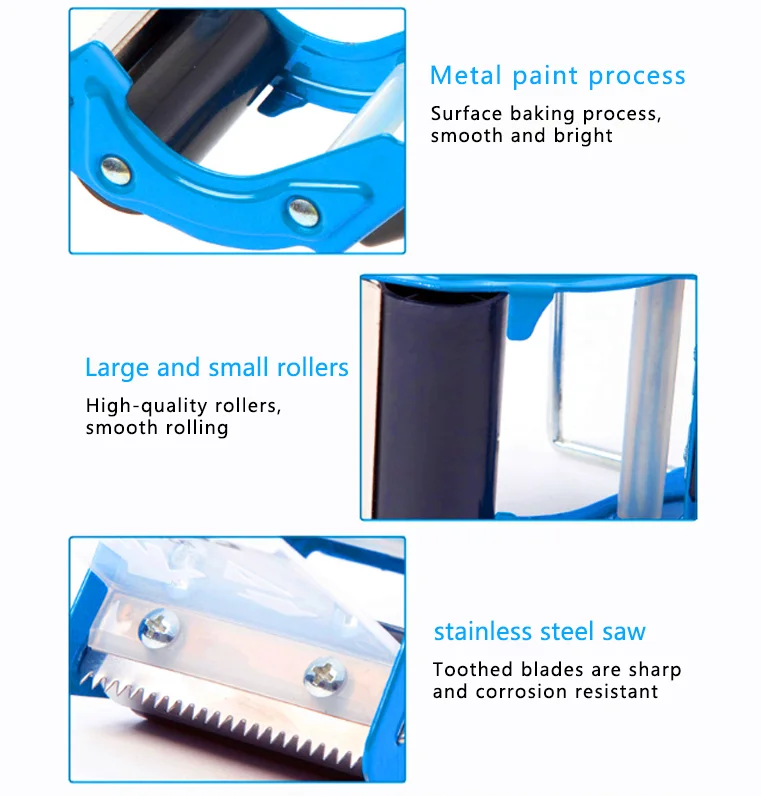 Metal paint process

Surface baking process, smooth and bright

Large and small rollers

High-quality rollers, smooth rolling

stainless steel saw

Toothed blades are sharp and corrosion resistant