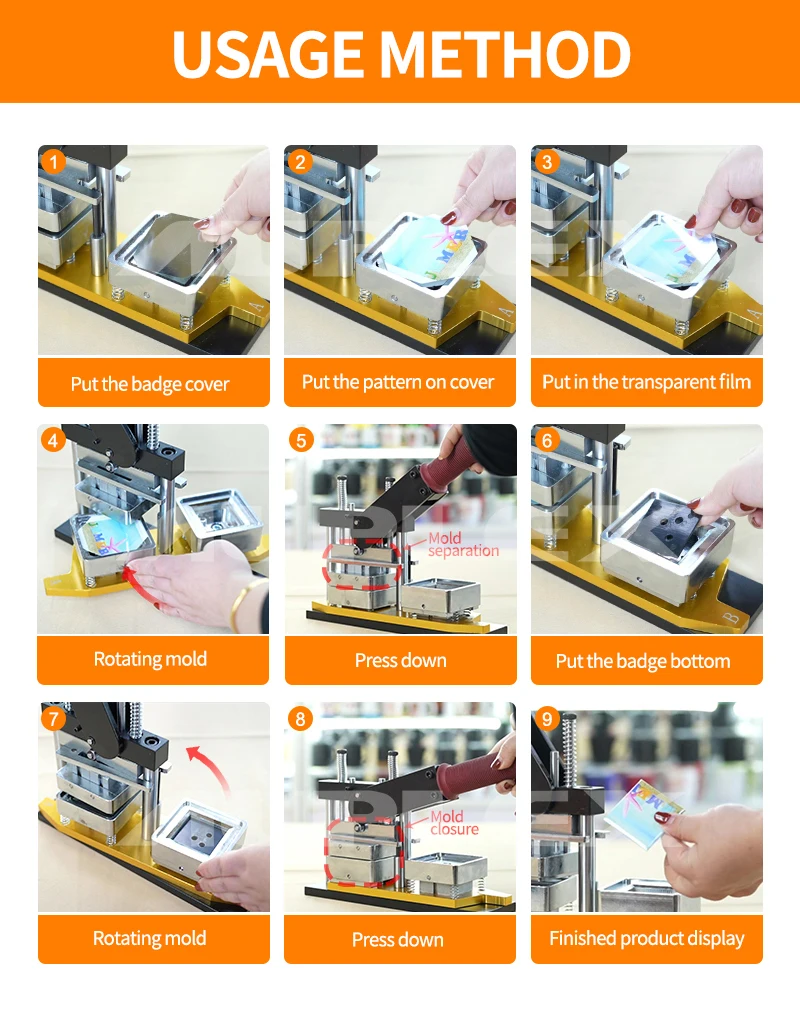 USAGE METHOD

1
Put the badge cover

2
Put the pattern on cover

3
Put in the transparent film

4
Rotating mold

5
Mold separation
Press down

6
Put the badge bottom

7
Rotating mold

8
Mold closure
Press down

9
Finished product display