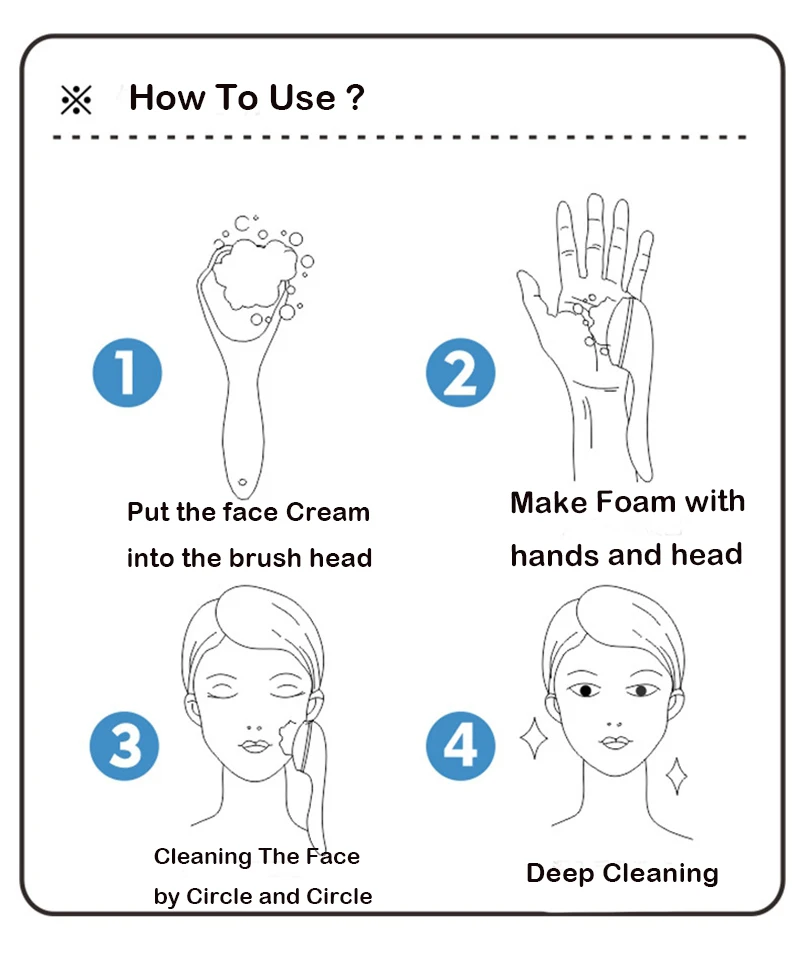 ※ How To Use ?

1

Put the face Cream into the brush head

2

Make Foam with hands and head

3

Cleaning The Face by Circle and Circle

4

Deep Cleaning