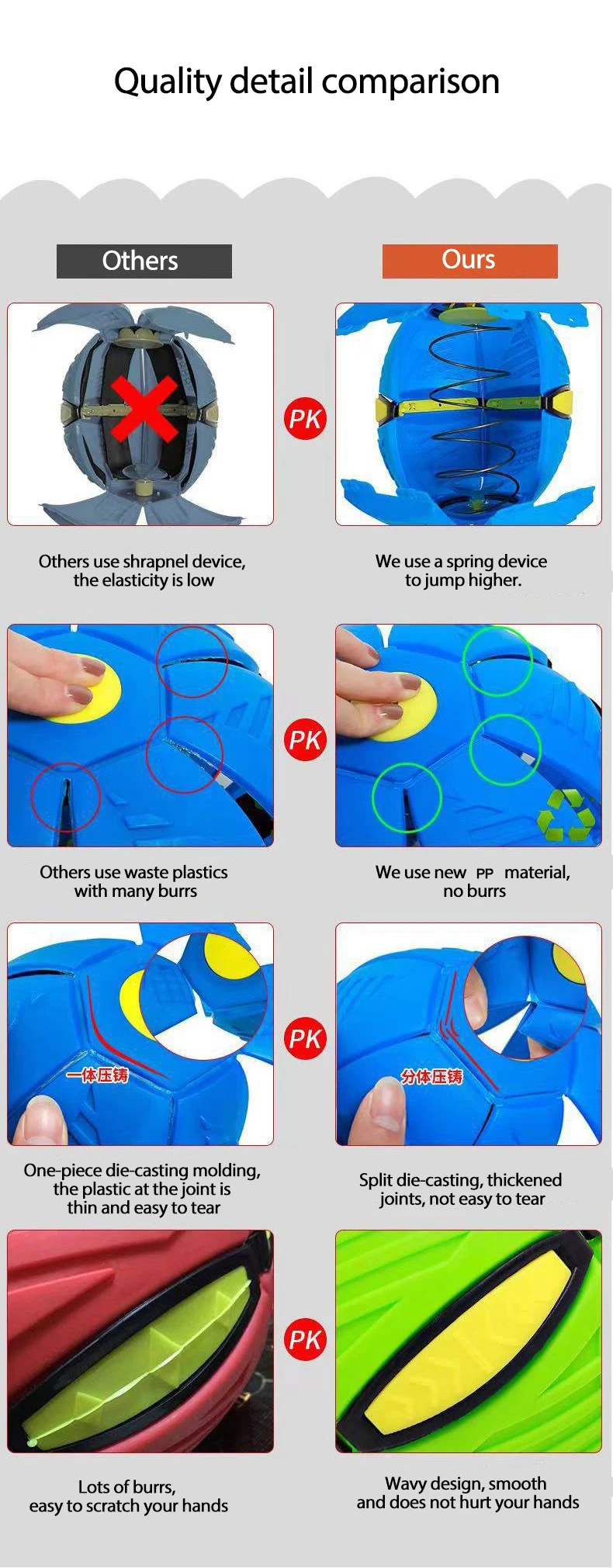 Quality detail comparison

Others

Ours

PK

Others use shrapnel device, the elasticity is low

We use a spring device to jump higher.

PK

Others use waste plastics with many burrs

We use new PP material, no burrs

一体压铸

PK

分体压铸

One-piece die-casting molding, the plastic at the joint is thin and easy to tear

Split die-casting, thickened joints, not easy to tear

PK

Lots of burrs, easy to scratch your hands

Wavy design, smooth and does not hurt your hands