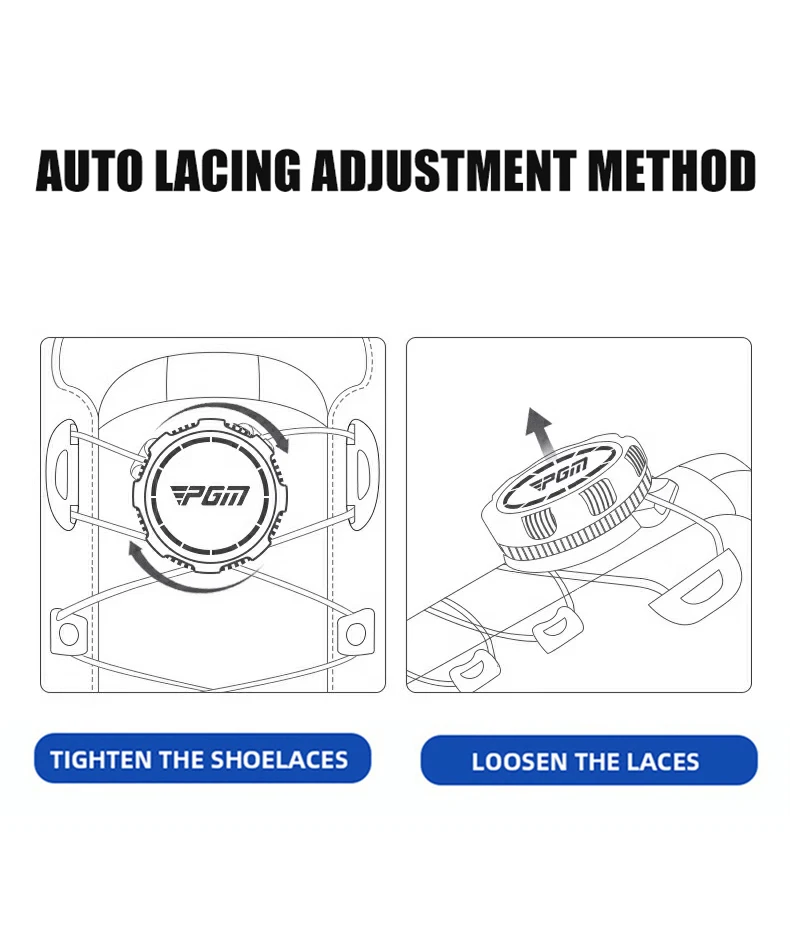 AUTO LACING ADJUSTMENT METHOD

PGM

PGM

TIGHTEN THE SHOELACES

LOOSEN THE LACES