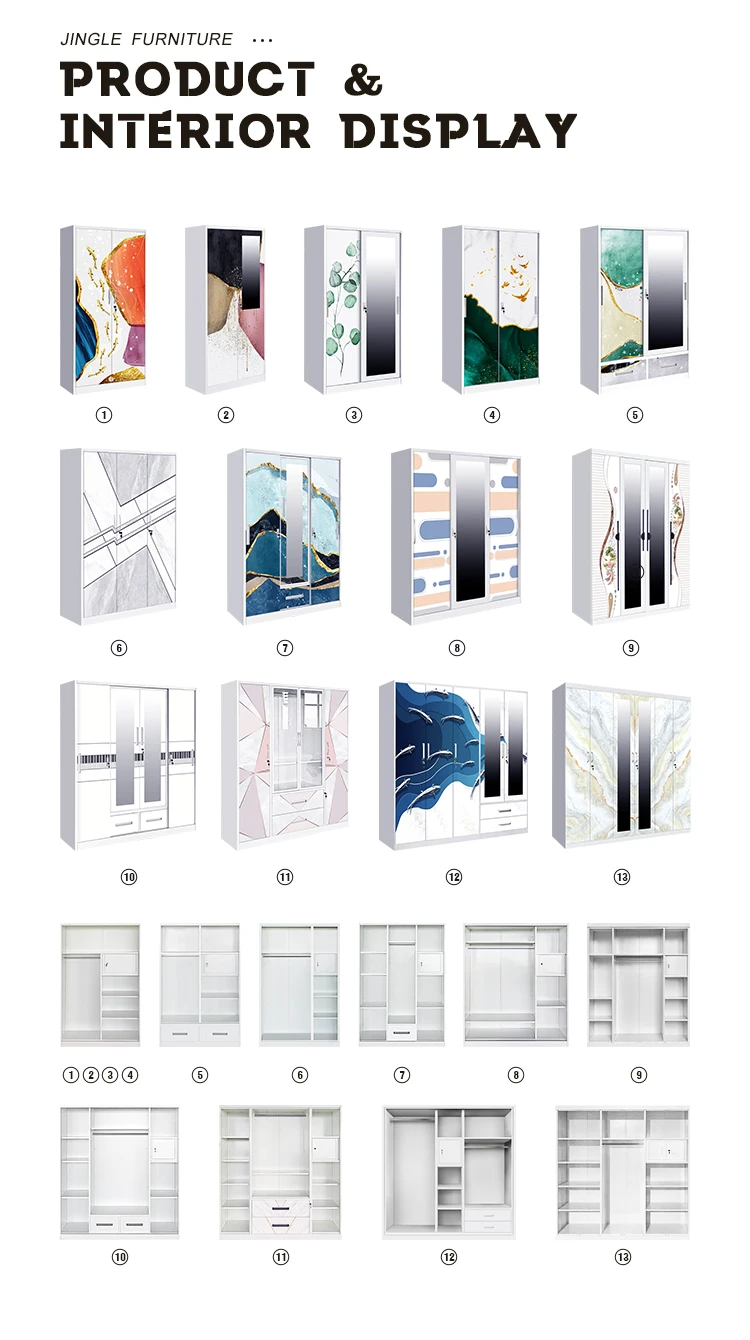 JINGLE FURNITURE ···

PRODUCT &
INTERIOR DISPLAY

①
②
③
④
⑤

⑥
⑦
⑧
⑨

⑩
⑪
⑫
⑬

①②③④
⑤
⑥
⑦
⑧
⑨

⑩
⑪
⑫
⑬