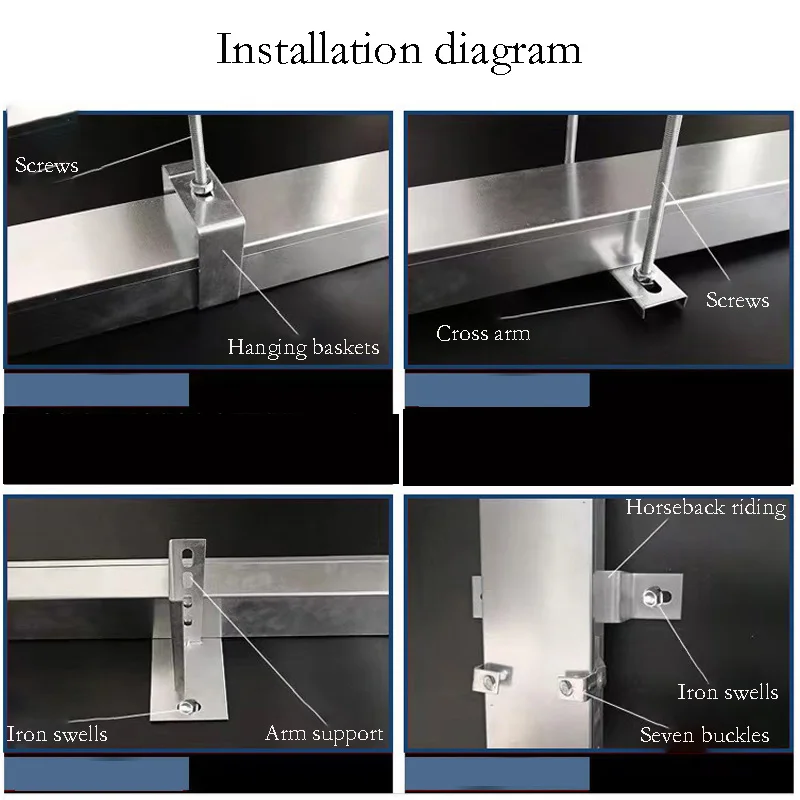 Installation diagram

Screws

Hanging baskets

Screws

Cross arm

Iron swells

Arm support

Horseback riding

Iron swells

Seven buckles