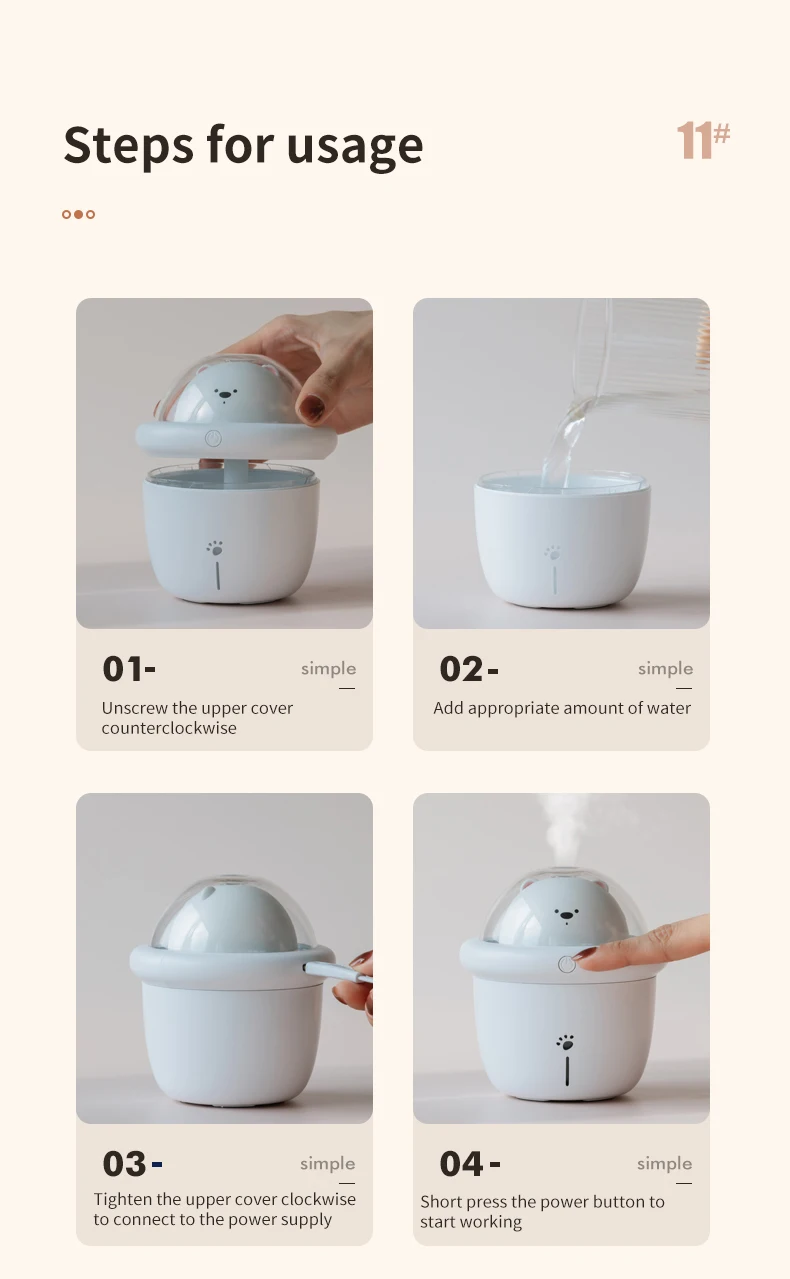 Steps for usage

11#

01-

simple

Unscrew the upper cover counterclockwise

02-

simple

Add appropriate amount of water

03-

simple

Tighten the upper cover clockwise to connect to the power supply

04-

simple

Short press the power button to start working