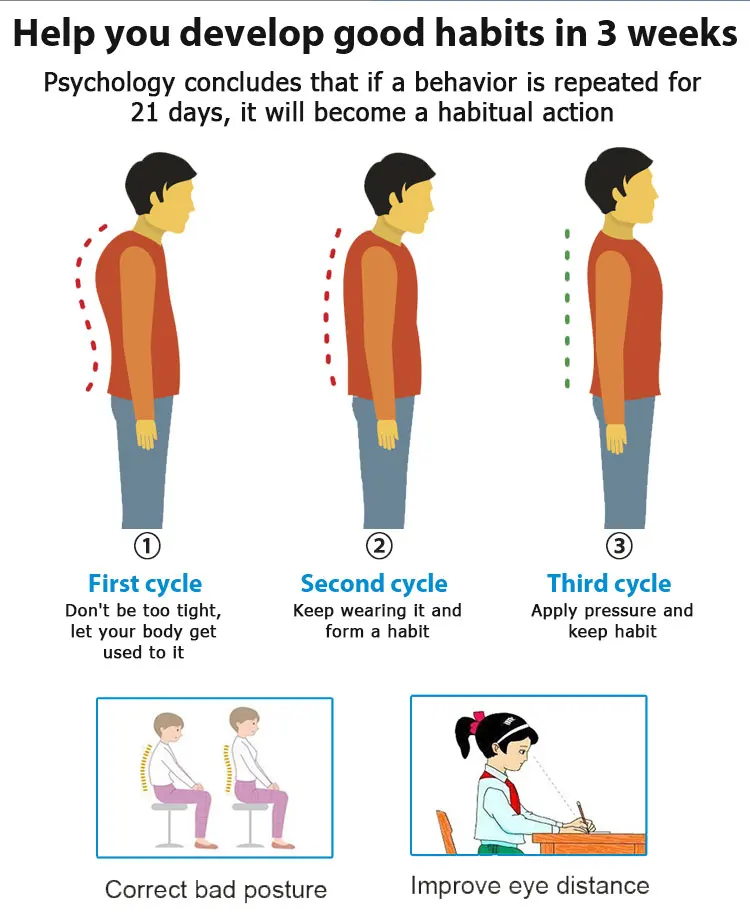 Help you develop good habits in 3 weeks

Psychology concludes that if a behavior is repeated for 21 days, it will become a habitual action

①
First cycle
Don't be too tight, let your body get used to it

②
Second cycle
Keep wearing it and form a habit

③
Third cycle
Apply pressure and keep habit

Correct bad posture

Improve eye distance