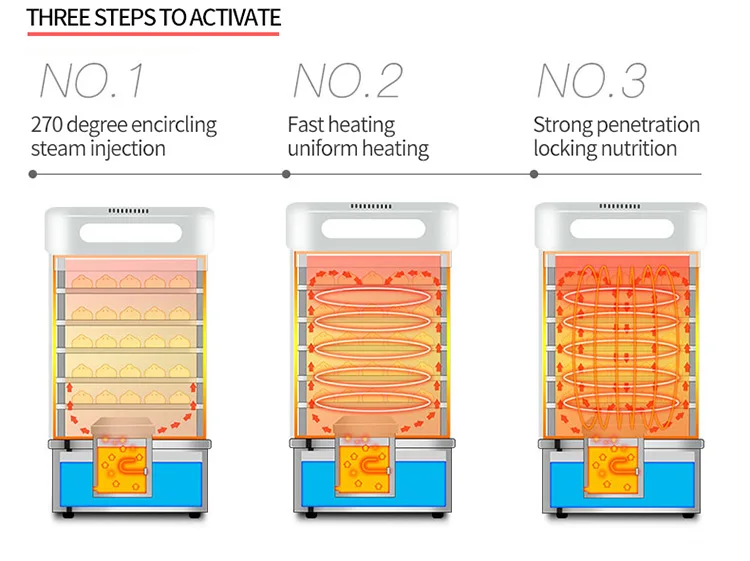 THREE STEPS TO ACTIVATE

NO.1
270 degree encircling steam injection

NO.2
Fast heating uniform heating

NO.3
Strong penetration locking nutrition