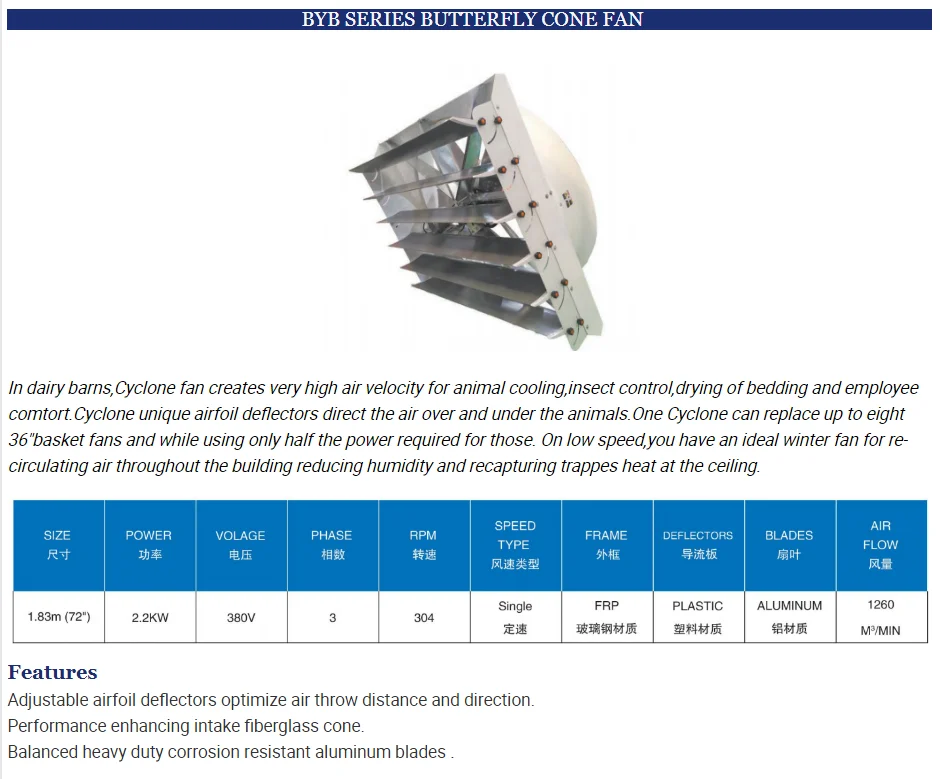 BYB SERIES BUTTERFLY CONE FAN

In dairy barns,Cyclone fan creates very high air velocity for animal cooling,insect control,drying of bedding and employee comtort.Cyclone unique airfoil deflectors direct the air over and under the animals.One Cyclone can replace up to eight 36"basket fans and while using only half the power required for those. On low speed,you have an ideal winter fan for re-circulating air throughout the building reducing humidity and recapturing trappes heat at the ceiling.

| SIZE 尺寸 | POWER 功率 | VOLAGE 电压 | PHASE 相数 | RPM 转速 | SPEED TYPE 风速类型 | FRAME 外框 | DEFLECTORS 导流板 | BLADES 扇叶 | AIR FLOW 风量 |
|---|---|---|---|---|---|---|---|---|---|
| 1.83m (72") | 2.2KW | 380V | 3 | 304 | Single 定速 | FRP 玻璃钢材质 | PLASTIC 塑料材质 | ALUMINUM 铝材质 | 1260 M³/MIN |

Features
Adjustable airfoil deflectors optimize air throw distance and direction.
Performance enhancing intake fiberglass cone.
Balanced heavy duty corrosion resistant aluminum blades .