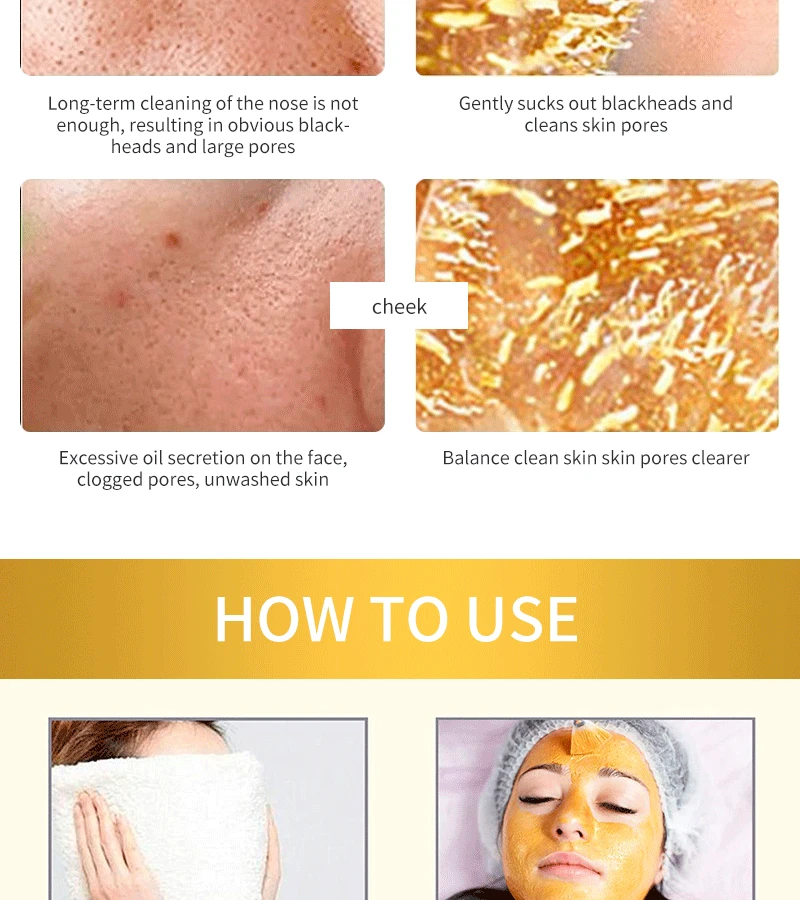 Long-term cleaning of the nose is not enough, resulting in obvious blackheads and large pores

Gently sucks out blackheads and cleans skin pores

cheek

Excessive oil secretion on the face, clogged pores, unwashed skin

Balance clean skin skin pores clearer

HOW TO USE