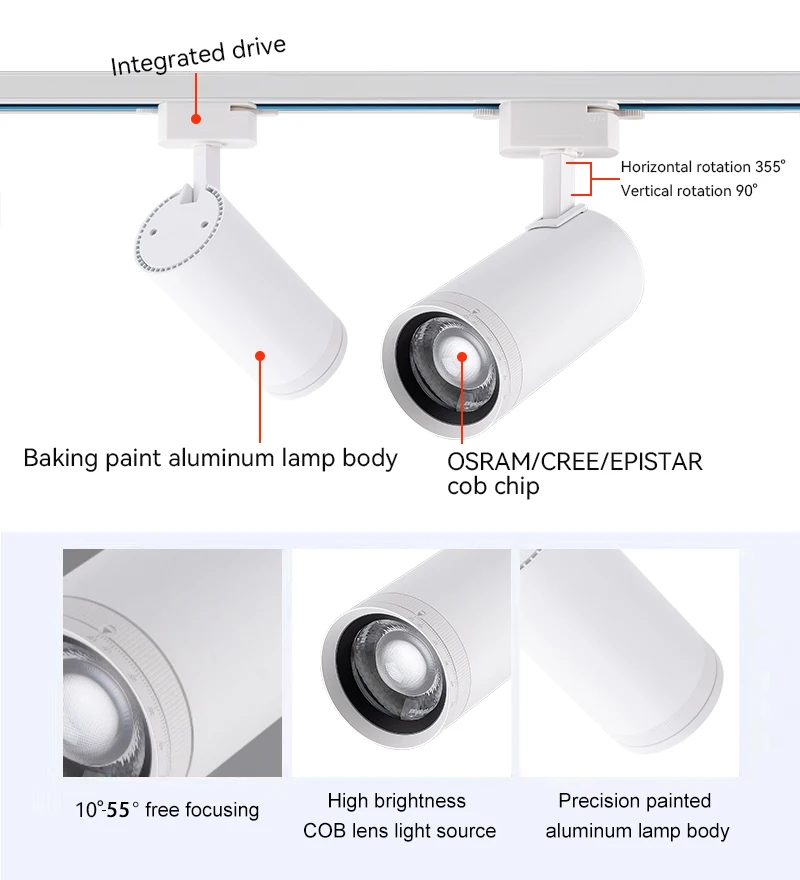 Integrated drive

Horizontal rotation 355°
Vertical rotation 90°

Baking paint aluminum lamp body

OSRAM/CREE/EPISTAR cob chip

10°-55° free focusing

High brightness COB lens light source

Precision painted aluminum lamp body