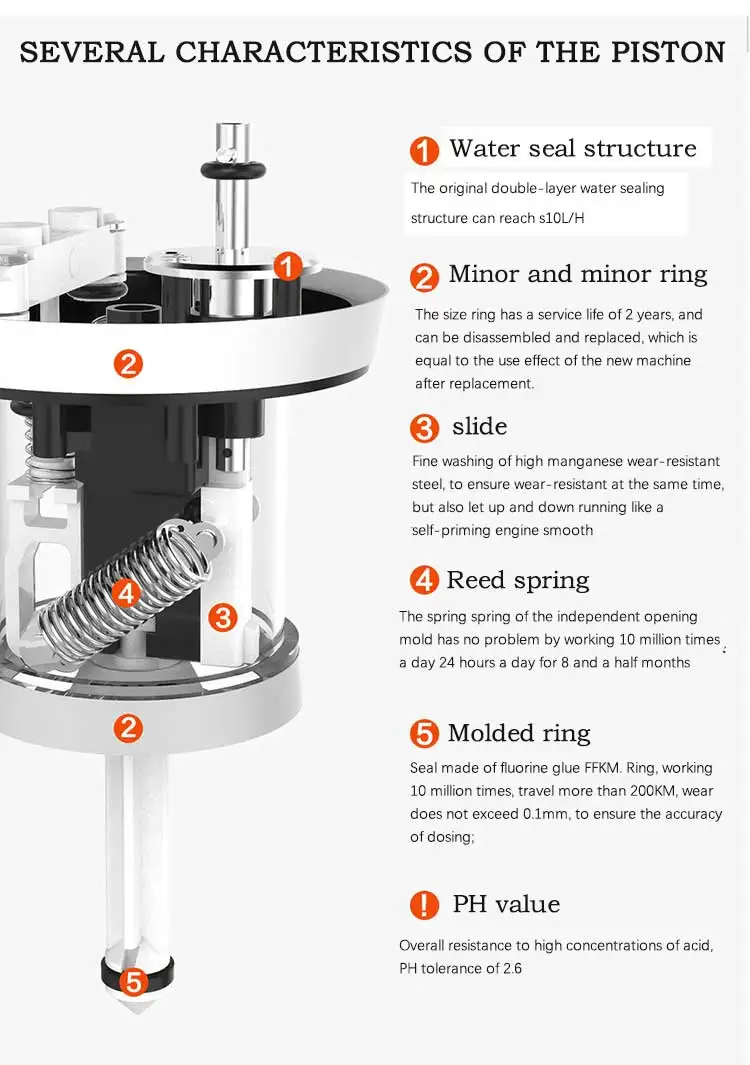 SEVERAL CHARACTERISTICS OF THE PISTON

1

2

4

3

2

5

1 Water seal structure

The original double-layer water sealing structure can reach s10L/H

2 Minor and minor ring

The size ring has a service life of 2 years, and can be disassembled and replaced, which is equal to the use effect of the new machine after replacement.

3 slide

Fine washing of high manganese wear-resistant steel, to ensure wear-resistant at the same time, but also let up and down running like a self-priming engine smooth

4 Reed spring

The spring spring of the independent opening mold has no problem by working 10 million times a day 24 hours a day for 8 and a half months

5 Molded ring

Seal made of fluorine glue FFKM. Ring, working 10 million times, travel more than 200KM, wear does not exceed 0.1mm, to ensure the accuracy of dosing;

! PH value

Overall resistance to high concentrations of acid, PH tolerance of 2.6