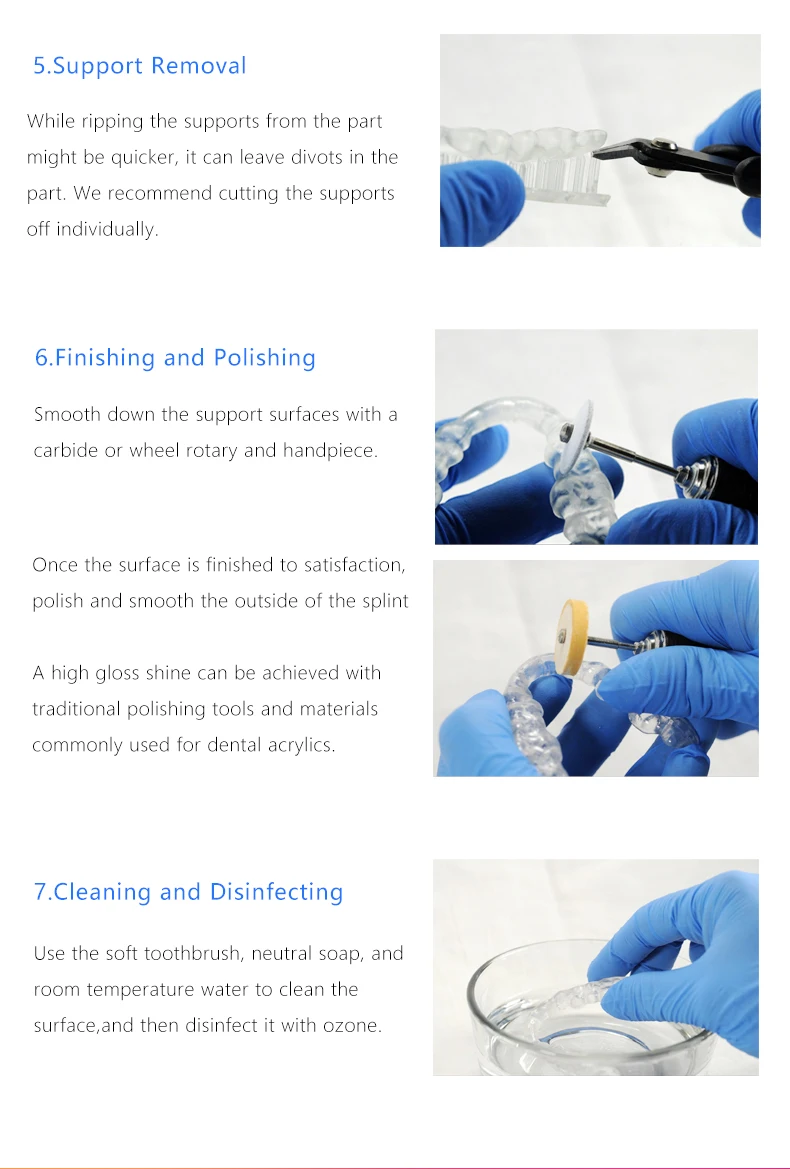 5.Support Removal

While ripping the supports from the part might be quicker, it can leave divots in the part. We recommend cutting the supports off individually.

6.Finishing and Polishing

Smooth down the support surfaces with a carbide or wheel rotary and handpiece.

Once the surface is finished to satisfaction, polish and smooth the outside of the splint

A high gloss shine can be achieved with traditional polishing tools and materials commonly used for dental acrylics.

7.Cleaning and Disinfecting

Use the soft toothbrush, neutral soap, and room temperature water to clean the surface,and then disinfect it with ozone.