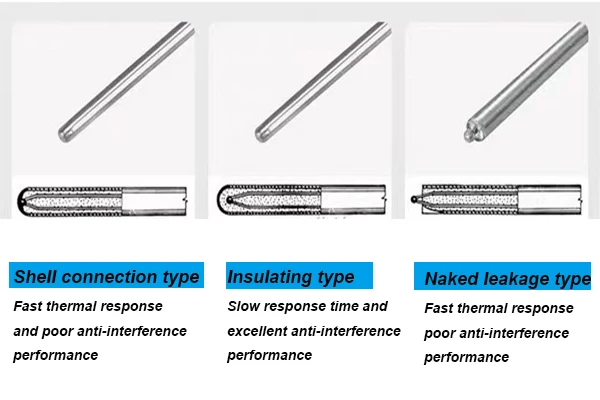 Shell connection type

Fast thermal response and poor anti-interference performance

Insulating type

Slow response time and excellent anti-interference performance

Naked leakage type

Fast thermal response poor anti-interference performance