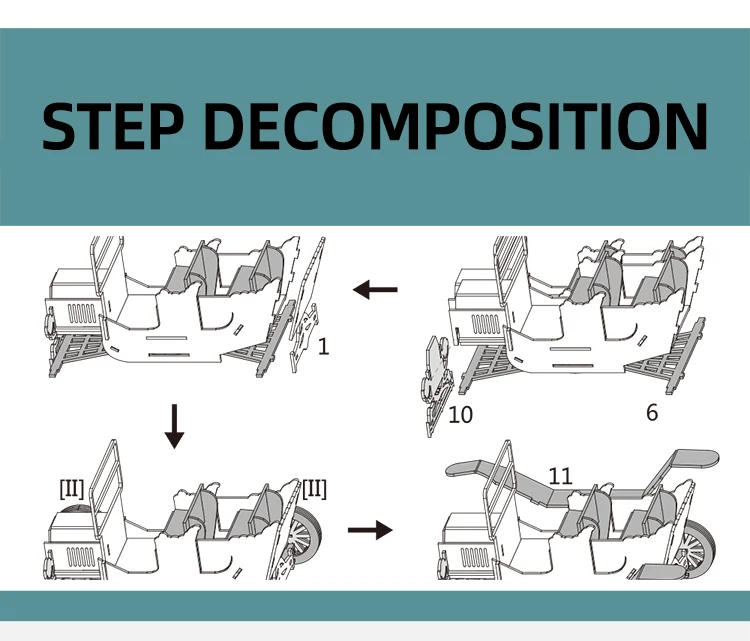 STEP DECOMPOSITION

1

10

6

[II]

[II]

11