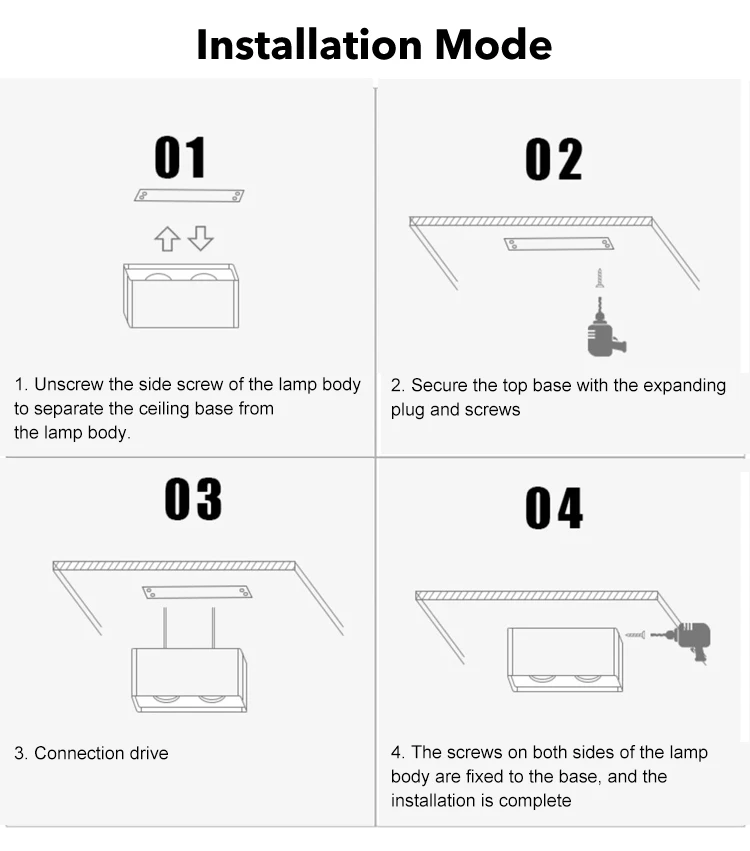 Installation Mode

01

1. Unscrew the side screw of the lamp body to separate the ceiling base from the lamp body.

02

2. Secure the top base with the expanding plug and screws

03

3. Connection drive

04

4. The screws on both sides of the lamp body are fixed to the base, and the installation is complete