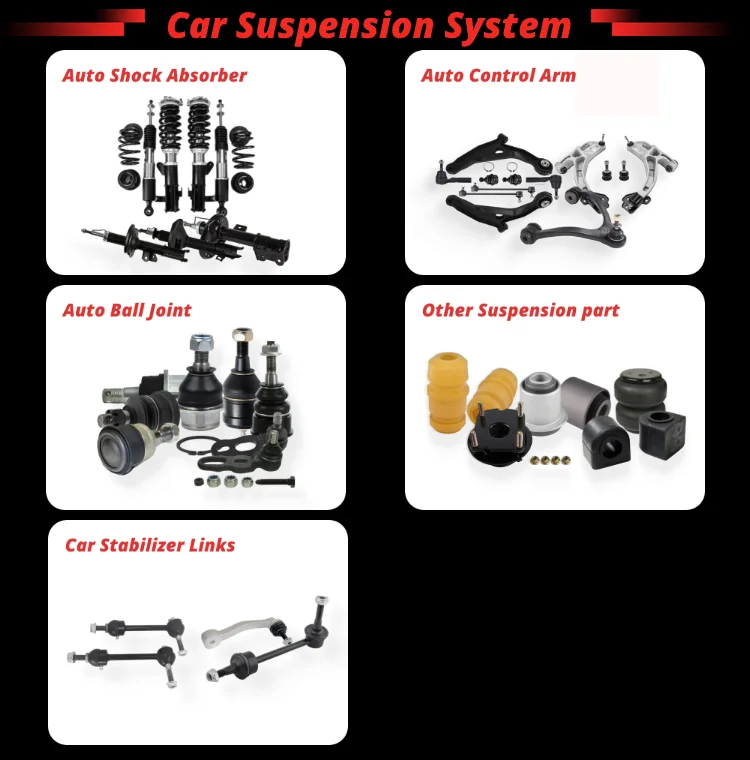 Car Suspension System

Auto Shock Absorber

Auto Control Arm

Auto Ball Joint

Other Suspension part

Car Stabilizer Links