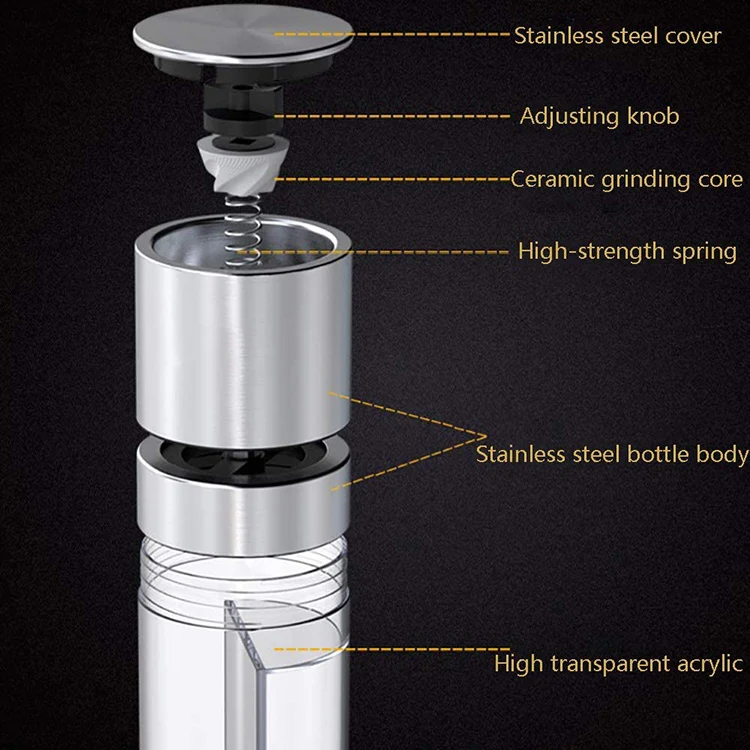 Stainless steel cover

Adjusting knob

Ceramic grinding core

High-strength spring

Stainless steel bottle body

High transparent acrylic