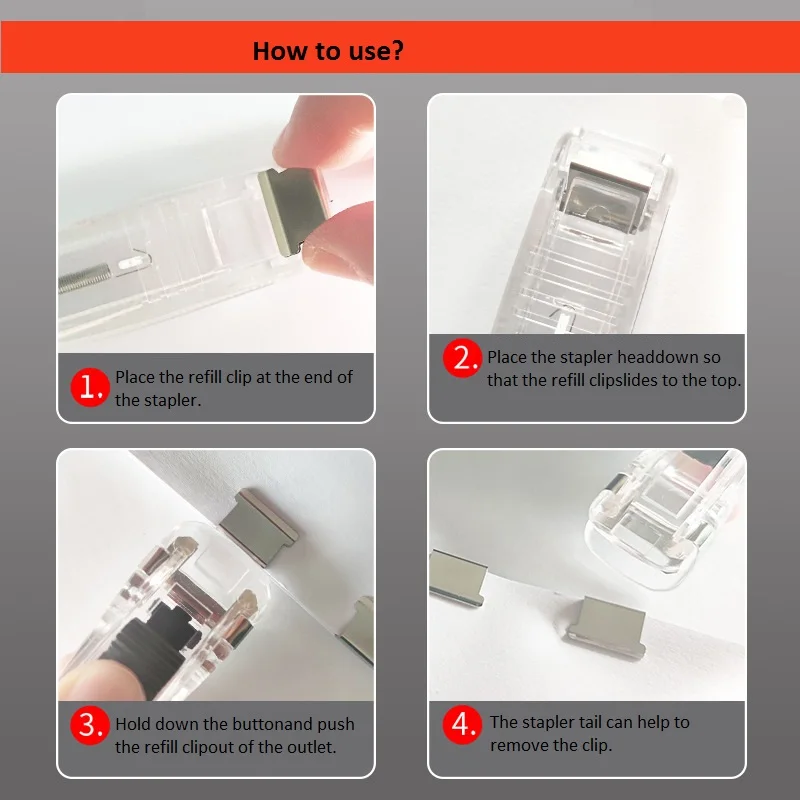 How to use?

1. Place the refill clip at the end of the stapler.

2. Place the stapler headdown so that the refill clipslides to the top.

3. Hold down the buttonand push the refill clipout of the outlet.

4. The stapler tail can help to remove the clip.