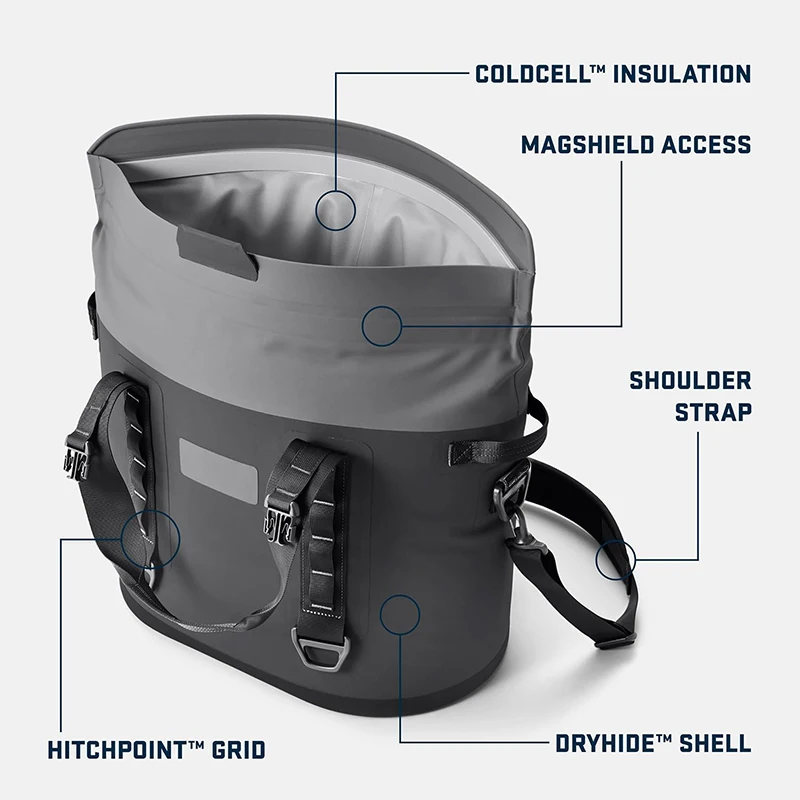 COLDCELL™ INSULATION

MAGSHIELD ACCESS

SHOULDER STRAP

HITCHPOINT™ GRID

DRYHIDE™ SHELL